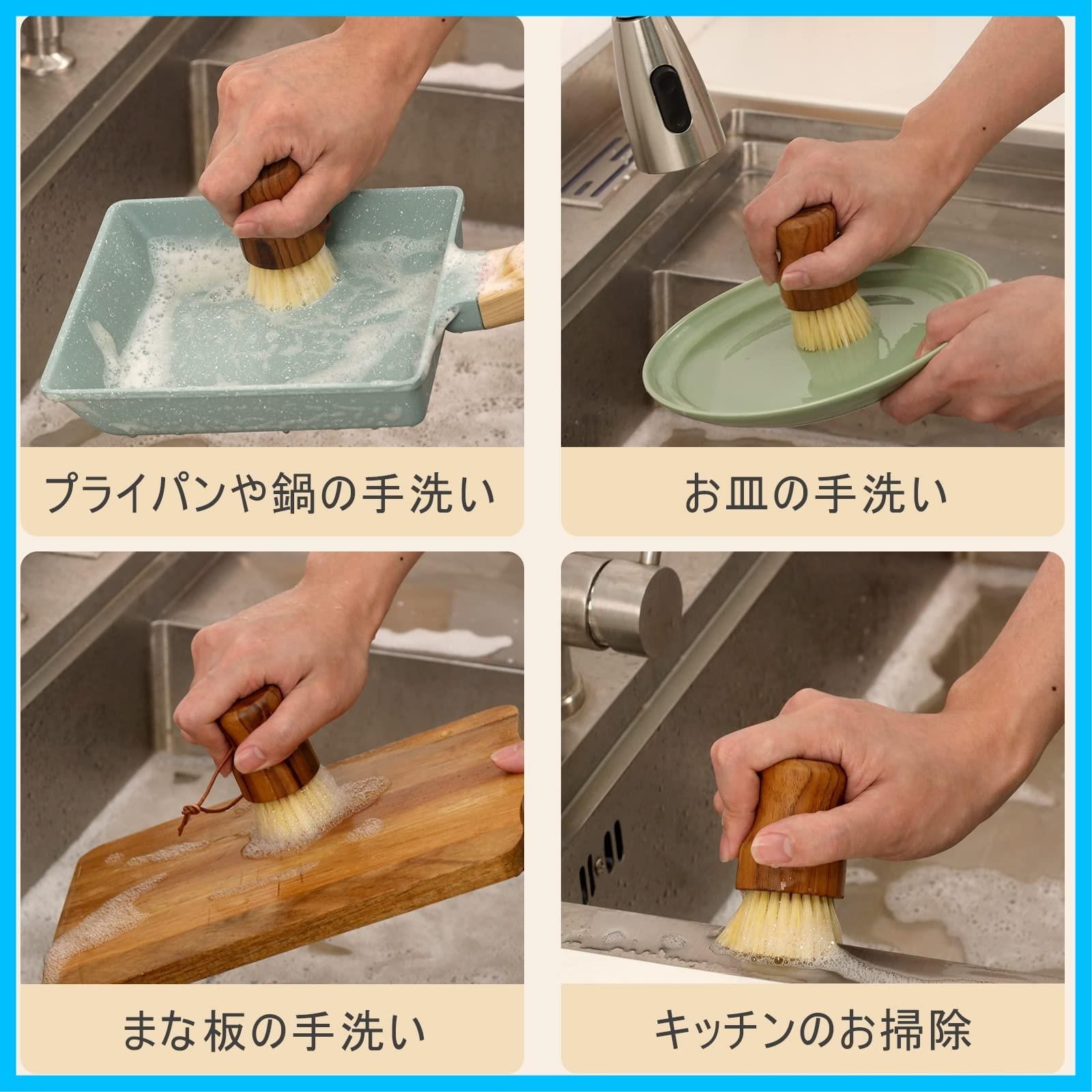 プライパンや鍋の手洗い

お皿の手洗い

まな板の手洗い

キッチンのお掃除