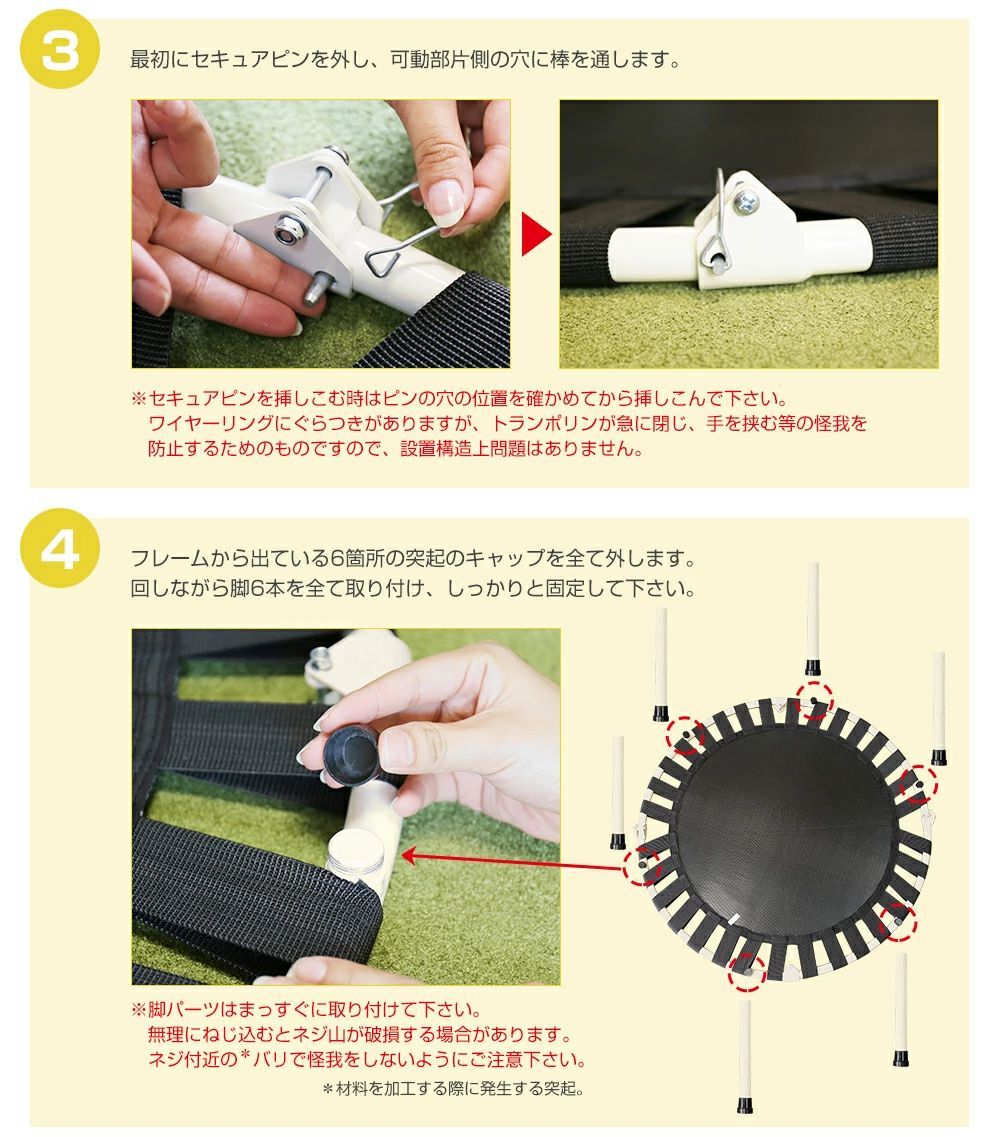 3

最初にセキュアピンを外し、可動部片側の穴に棒を通します。

※セキュアピンを挿しこむ時はピンの穴の位置を確かめてから挿しこんで下さい。
ワイヤーリングにぐらつきがありますが、トランポリンが急に閉じ、手を挟む等の怪我を防止するためのものですので、設置構造上問題はありません。

4

フレームから出ている6箇所の突起のキャップを全て外します。
回しながら脚6本を全て取り付け、しっかりと固定して下さい。

※脚パーツはまっすぐに取り付けて下さい。
無理にねじ込むとネジ山が破損する場合があります。
ネジ付近の*バリで怪我をしないようにご注意下さい。

＊材料を加工する際に発生する突起。