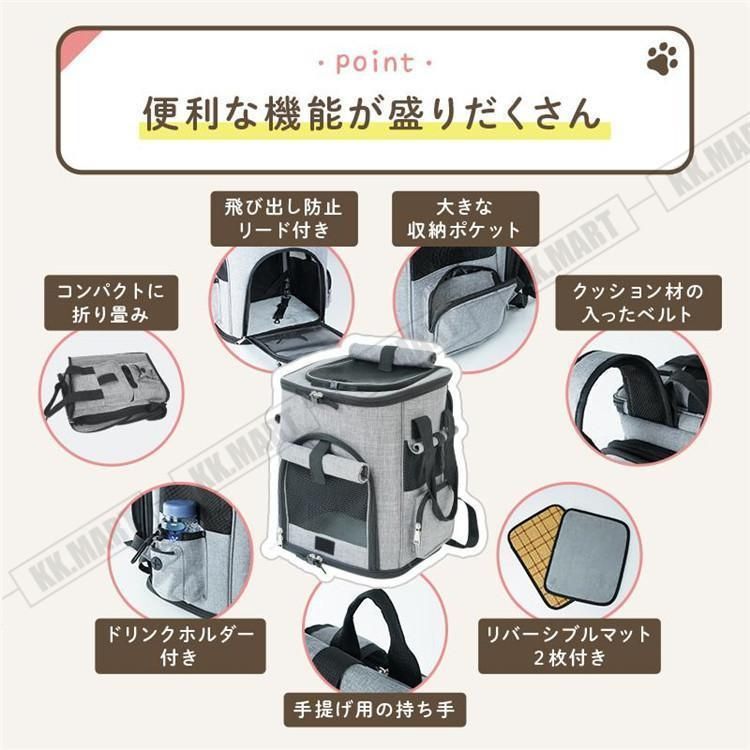 ・point・
便利な機能が盛りだくさん

飛び出し防止
リード付き

大きな
収納ポケット

コンパクトに
折り畳み

クッション材の
入ったベルト

ドリンクホルダー
付き

リバーシブルマット
2枚付き

手提げ用の持ち手

KK.MART
KK.MART
KK.MART
KK.MART