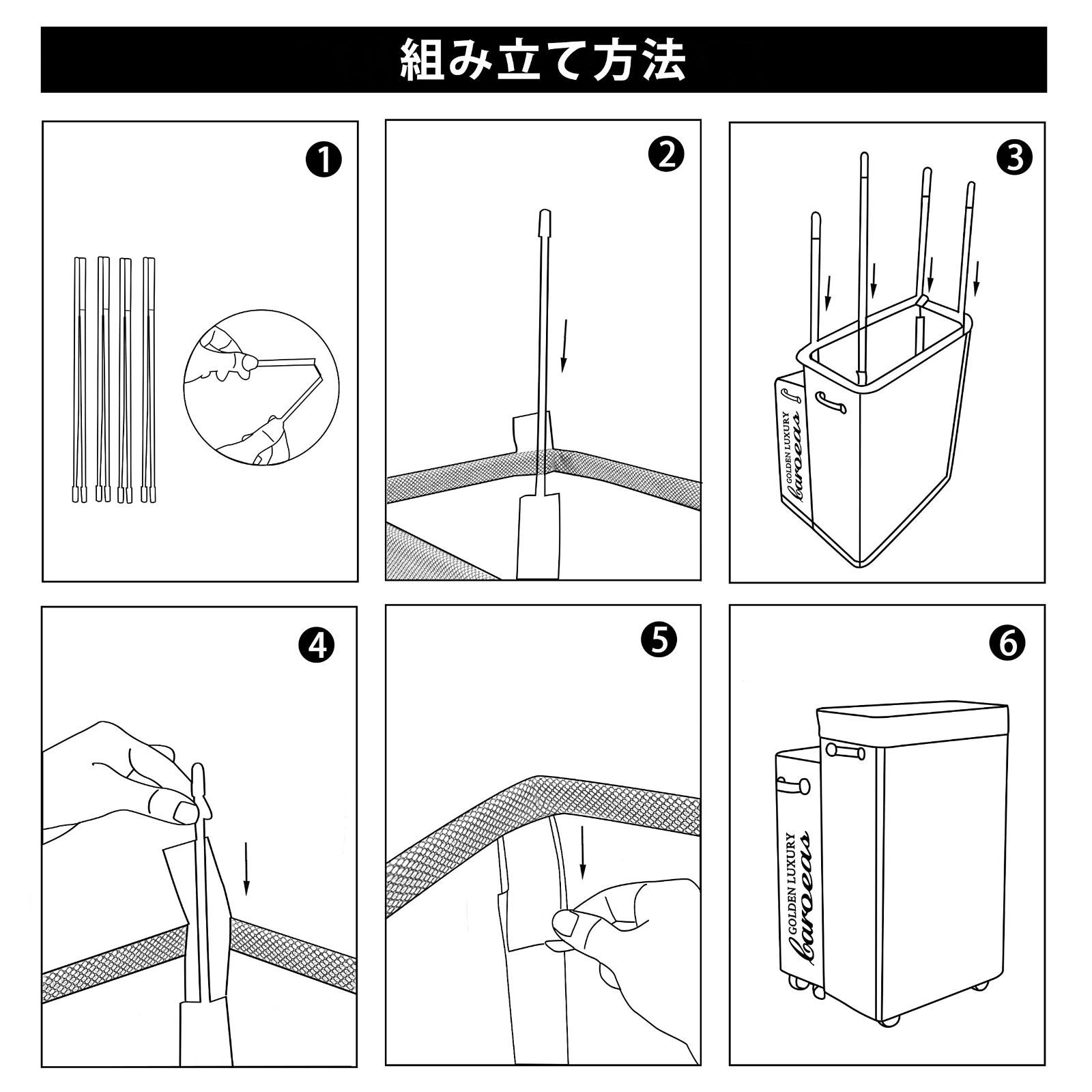 組み立て方法

❶

❷

❸

GOLDEN LUXURY
caroeas

❹

❺

❻

GOLDEN LUXURY
caroeas