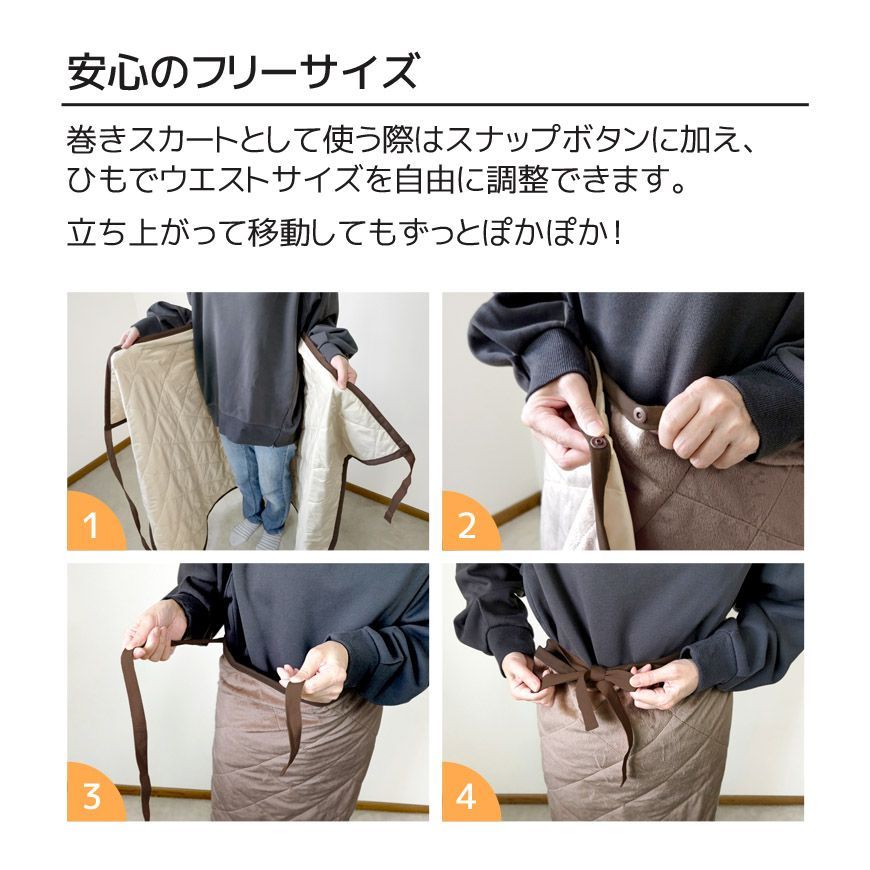 安心のフリーサイズ

巻きスカートとして使う際はスナップボタンに加え、ひもでウエストサイズを自由に調整できます。

立ち上がって移動してもずっとぽかぽか！

1

2

3

4