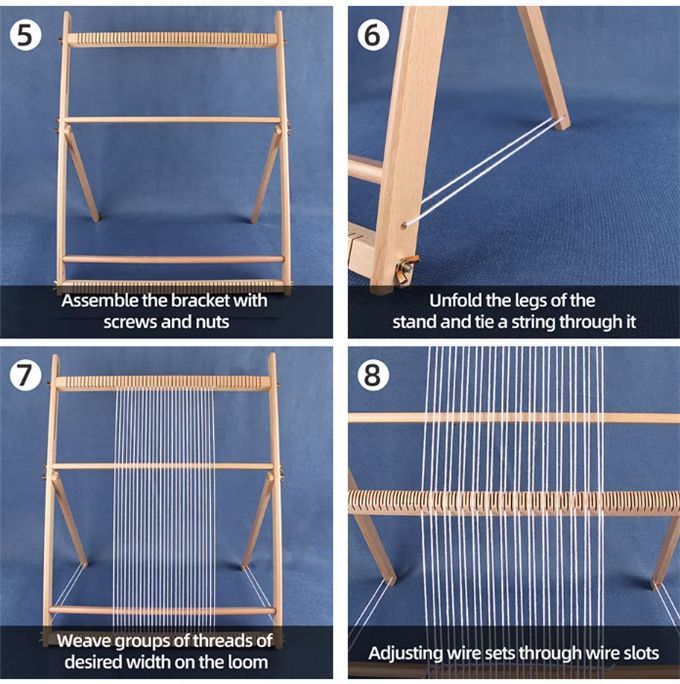 5

Assemble the bracket with screws and nuts

6

Unfold the legs of the stand and tie a string through it

7

Weave groups of threads of desired width on the loom

8

Adjusting wire sets through wire slots