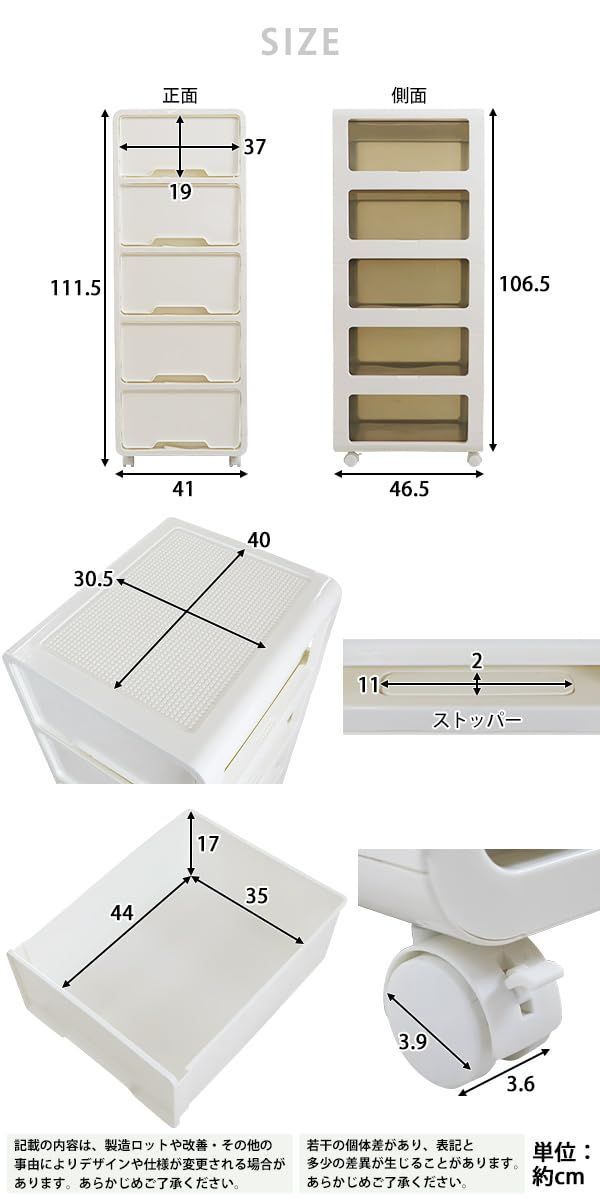 SIZE

正面

37

19

111.5

41

側面

106.5

46.5

40

30.5

2

11

ストッパー

17

44

35

3.9

3.6

記載の内容は、製造ロットや改善・その他の事由によりデザインや仕様が変更される場合があります。あらかじめご了承ください。

若干の個体差があり、表記と多少の差異が生じることがあります。あらかじめご了承ください。

単位：約cm