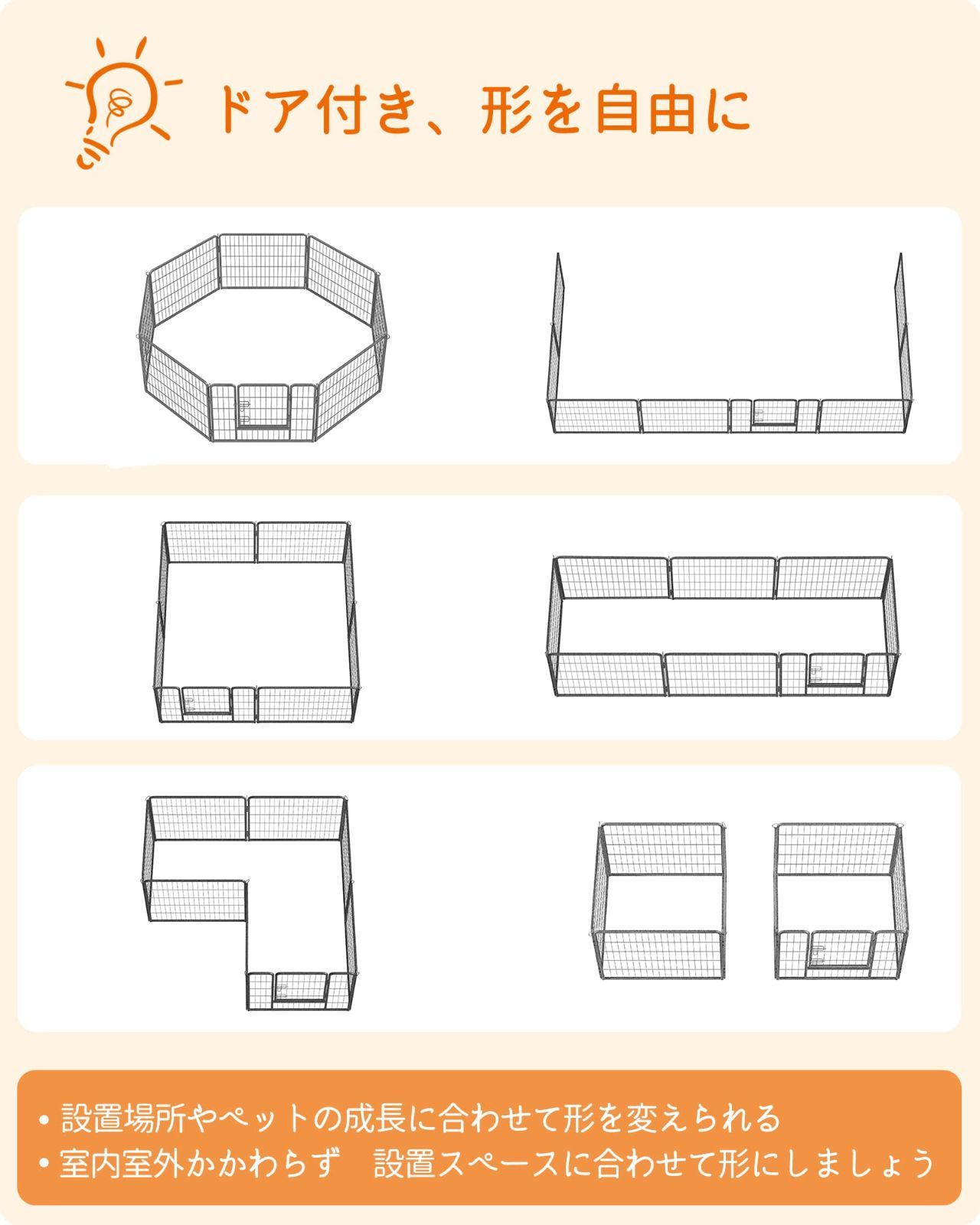 ドア付き、形を自由に

• 設置場所やペットの成長に合わせて形を変えられる
• 室内室外かかわらず　設置スペースに合わせて形にしましょう