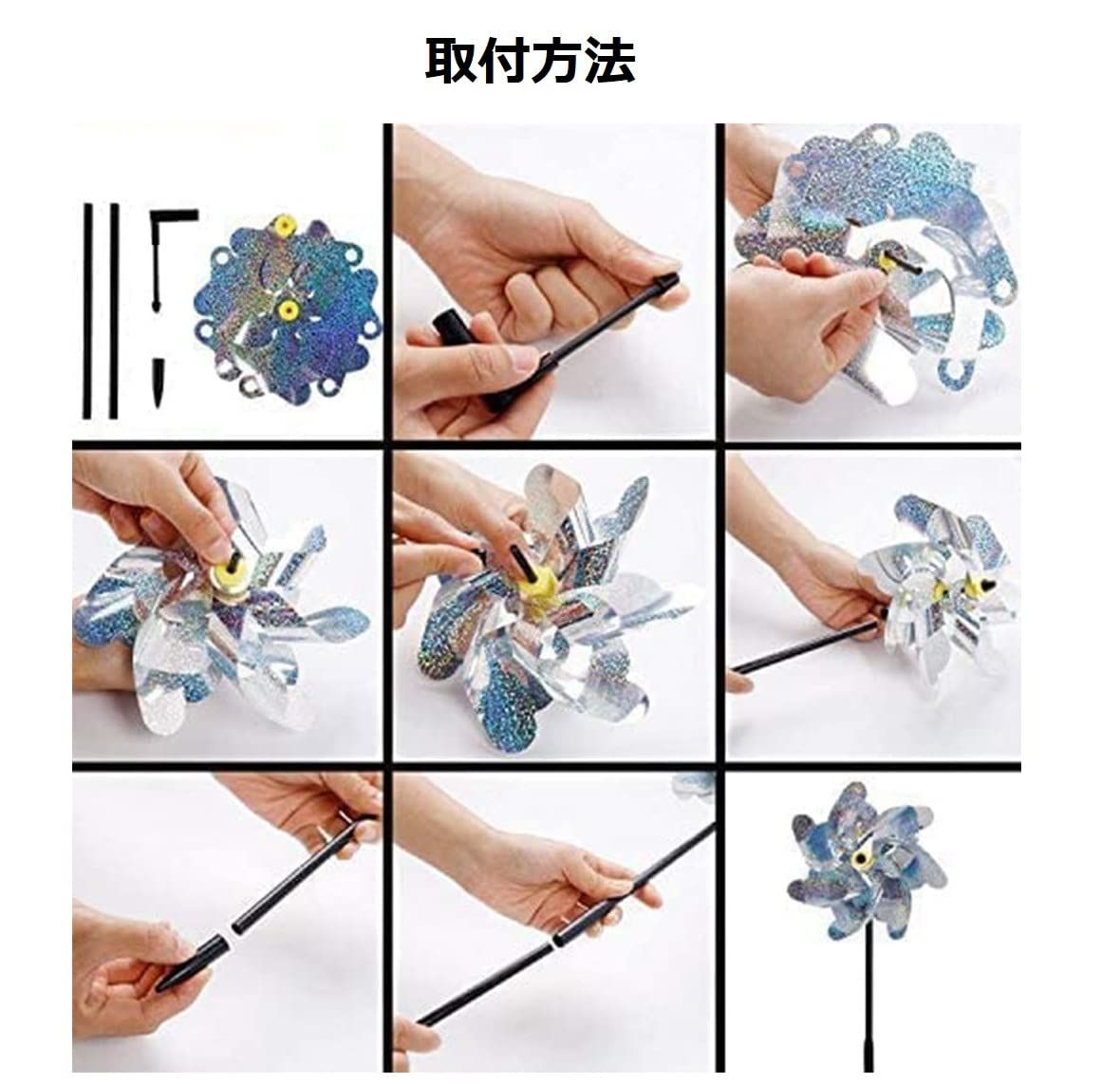 取付方法