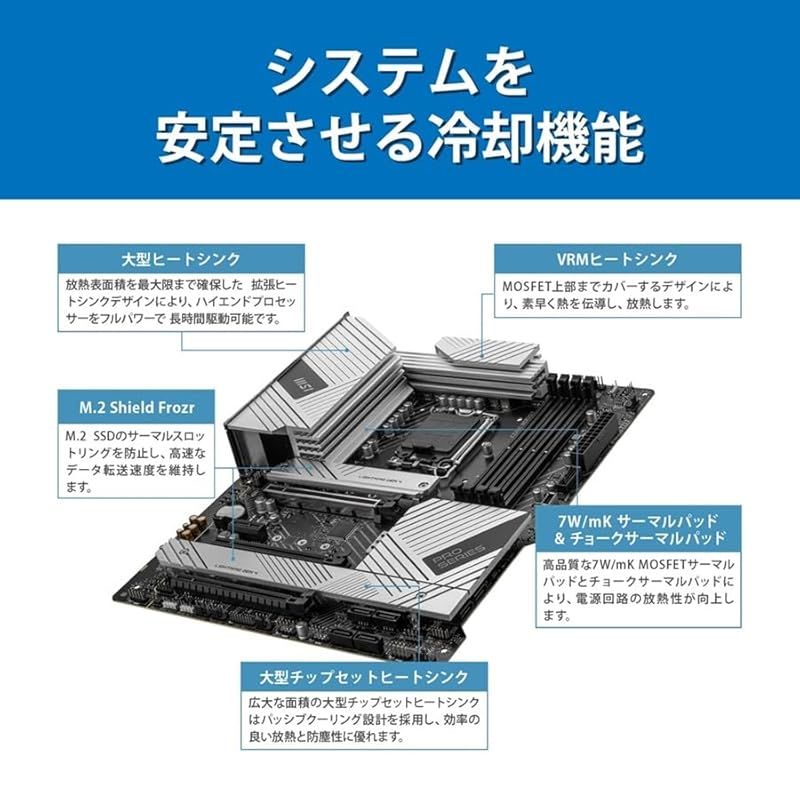 システムを
安定させる冷却機能

大型ヒートシンク

放熱表面積を最大限まで確保した 拡張ヒートシンクデザインにより、ハイエンドプロセッサーをフルパワーで 長時間駆動可能です。

VRMヒートシンク

MOSFET上部までカバーするデザインにより、素早く熱を伝導し、放熱します。

M.2 Shield Frozr

M.2 SSDのサーマルスロットリングを防止し、高速なデータ転送速度を維持します。

7W/mK サーマルパッド
& チョークサーマルパッド

高品質な7W/mK MOSFETサーマルパッドとチョークサーマルパッドにより、電源回路の放熱性が向上します。

大型チップセットヒートシンク

広大な面積の大型チップセットヒートシンクはパッシブクーリング設計を採用し、効率の良い放熱と防塵性に優れます。

PRO SERIES