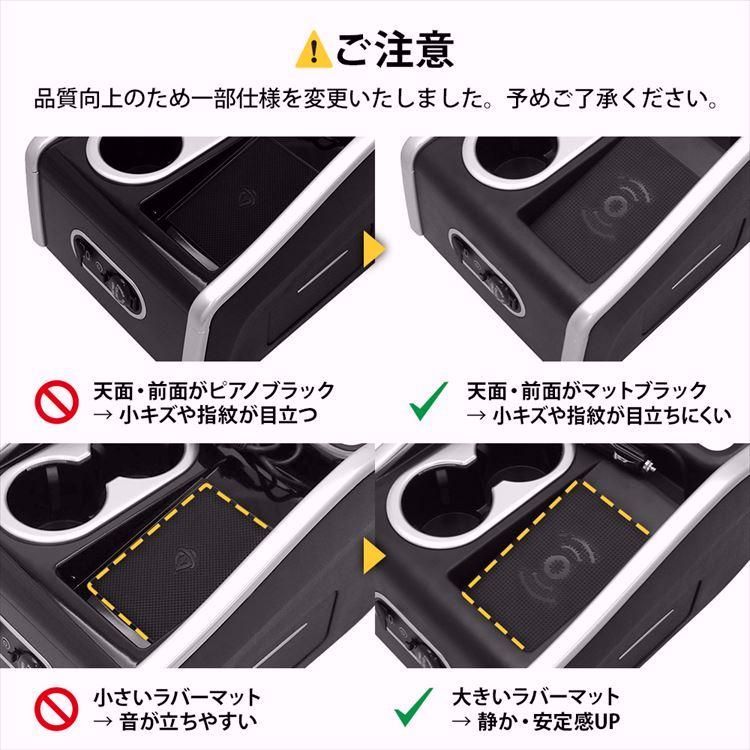 ご注意

品質向上のため一部仕様を変更いたしました。予めご了承ください。

天面・前面がピアノブラック
→ 小キズや指紋が目立つ

天面・前面がマットブラック
→ 小キズや指紋が目立ちにくい

小さいラバーマット
→ 音が立ちやすい

大きいラバーマット
→ 静か・安定感UP