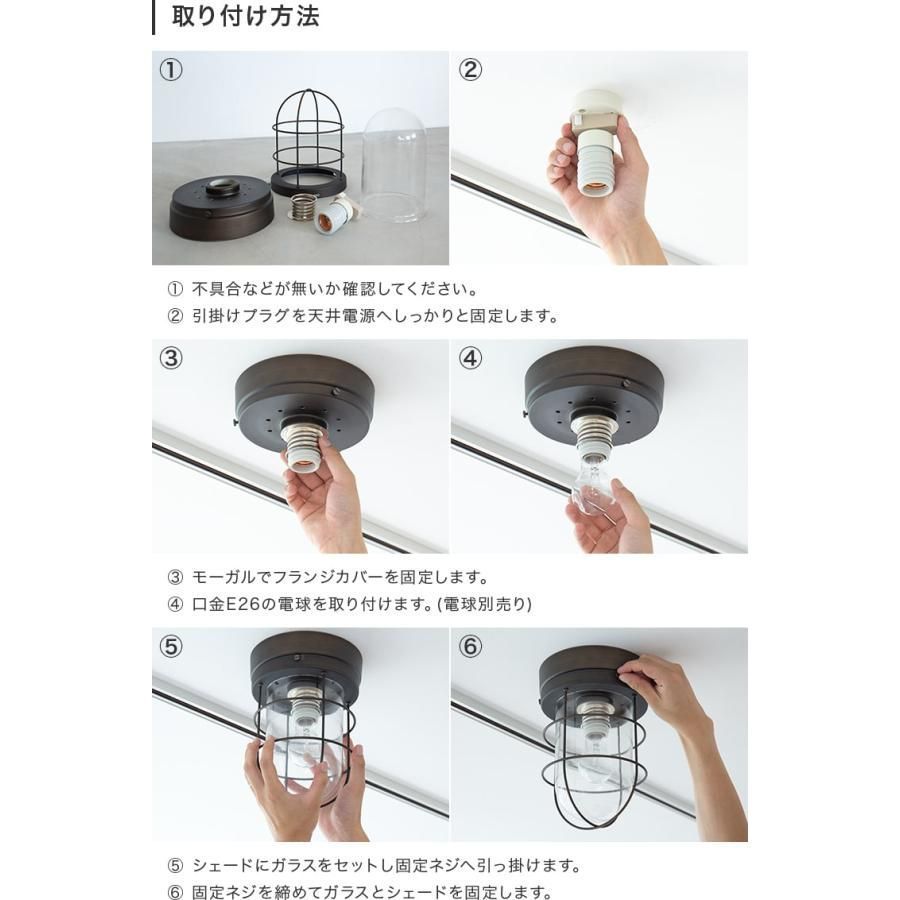 取り付け方法

①

②

① 不具合などが無いか確認してください。
② 引掛けプラグを天井電源へしっかりと固定します。

③

④

③ モーガルでフランジカバーを固定します。
④ 口金E26の電球を取り付けます。(電球別売り)

⑤

⑥

⑤ シェードにガラスをセットし固定ネジへ引っ掛けます。
⑥ 固定ネジを締めてガラスとシェードを固定します。