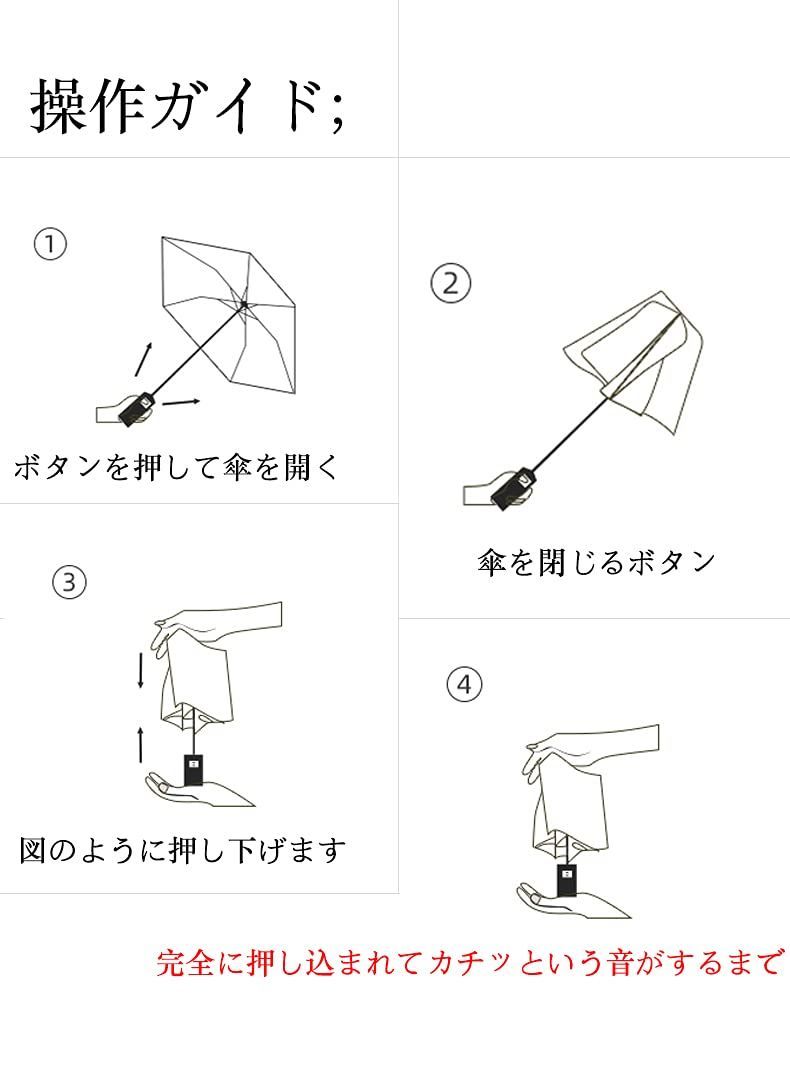 操作ガイド;

①

ボタンを押して傘を開く

②

傘を閉じるボタン

③

図のように押し下げます

④

完全に押し込まれてカチッという音がするまで