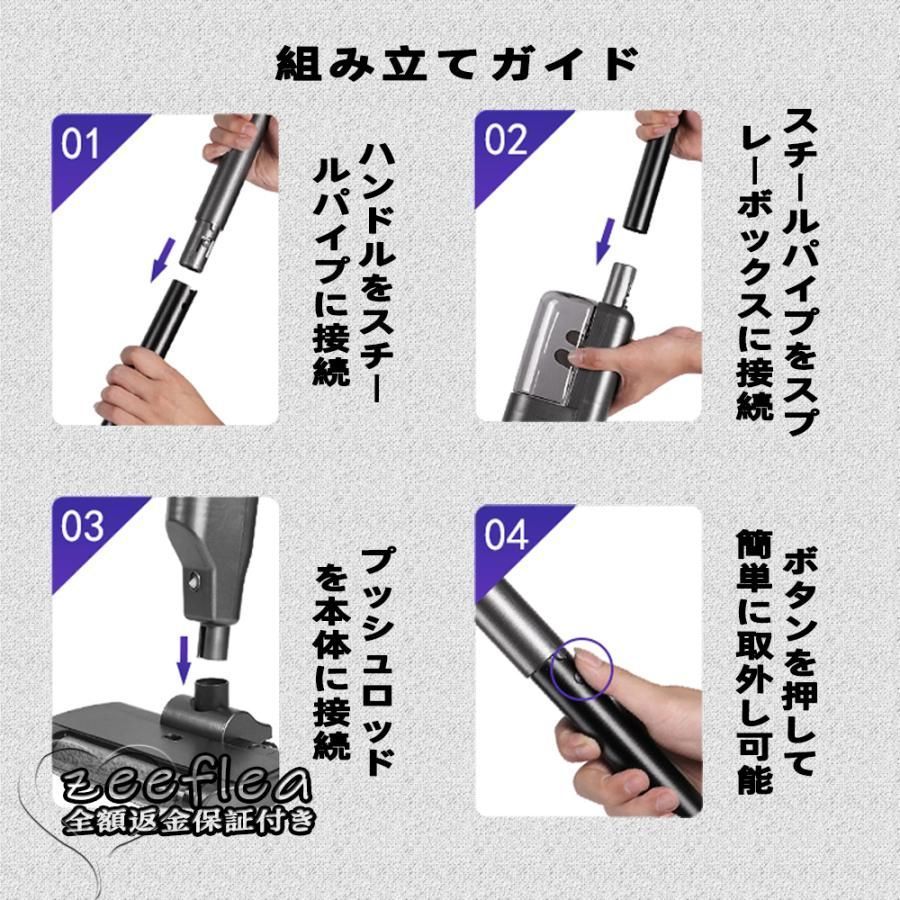 組み立てガイド

01

ハンドルをスチールパイプに接続

02

スチールパイプをスプレーボックスに接続

03

プッシュロッドを本体に接続

04

ボタンを押して簡単に取外し可能

zeeflea
全額返金保証付き