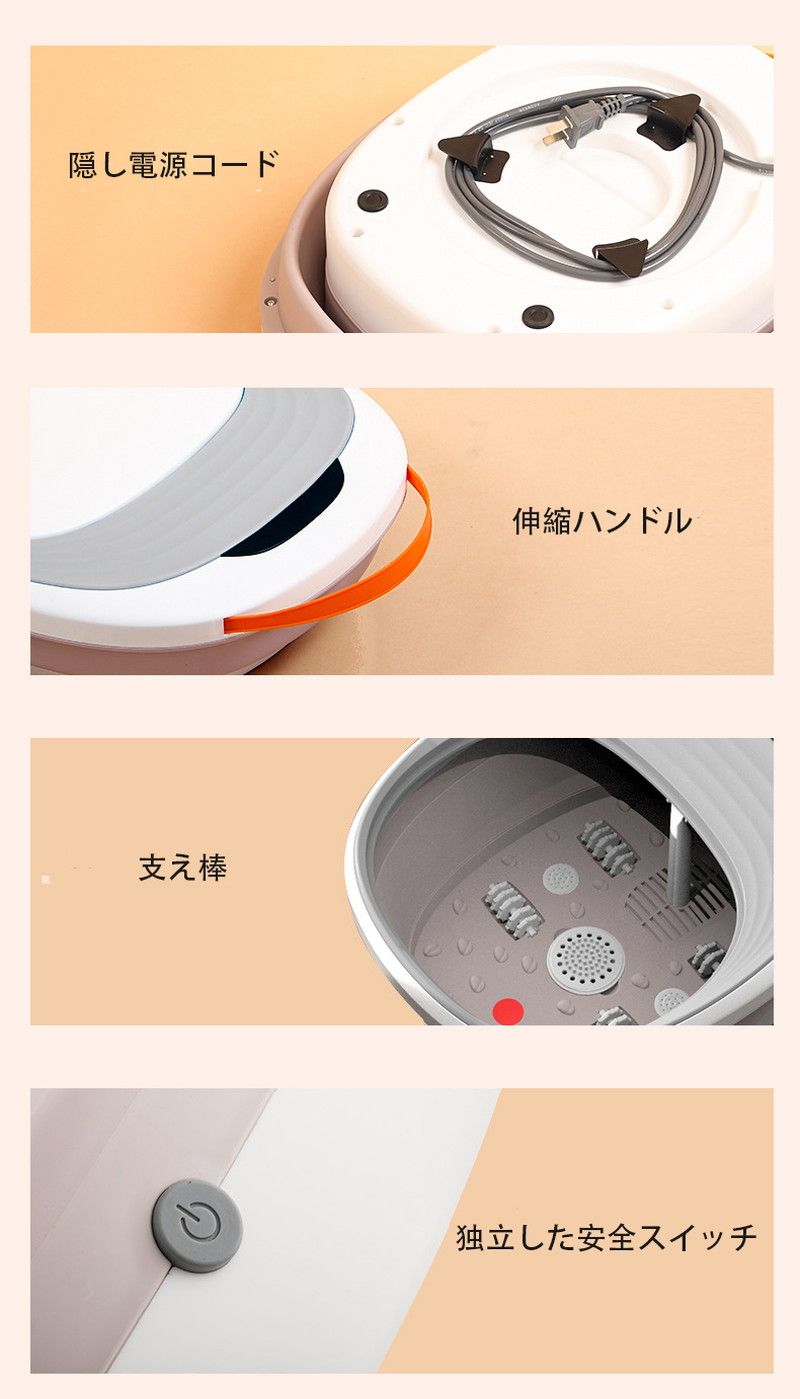 隠し電源コード

伸縮ハンドル

支え棒

独立した安全スイッチ