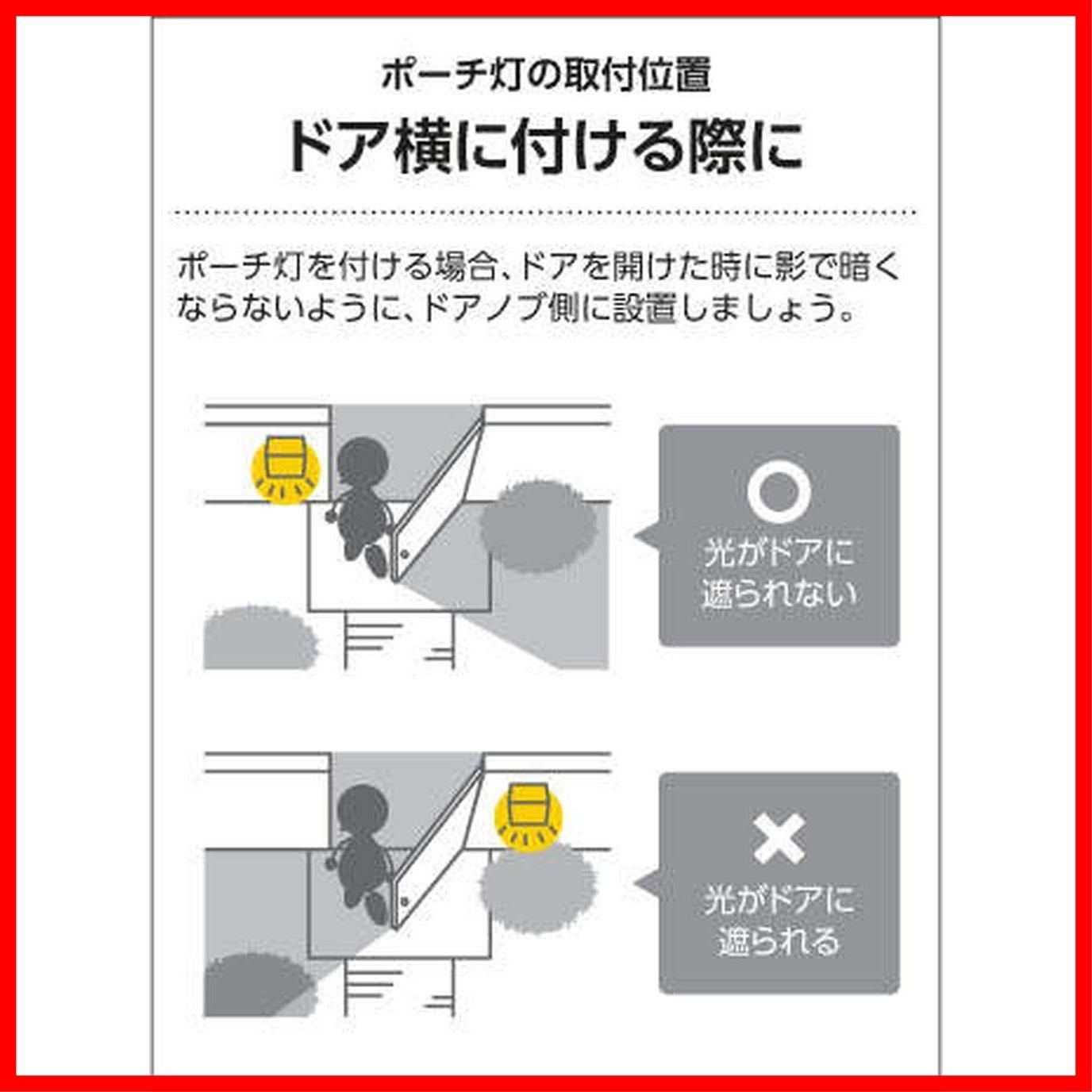 ポーチ灯の取付位置

ドア横に付ける際に

ポーチ灯を付ける場合、ドアを開けた時に影で暗くならないように、ドアノブ側に設置しましょう。

○
光がドアに遮られない

×
光がドアに遮られる