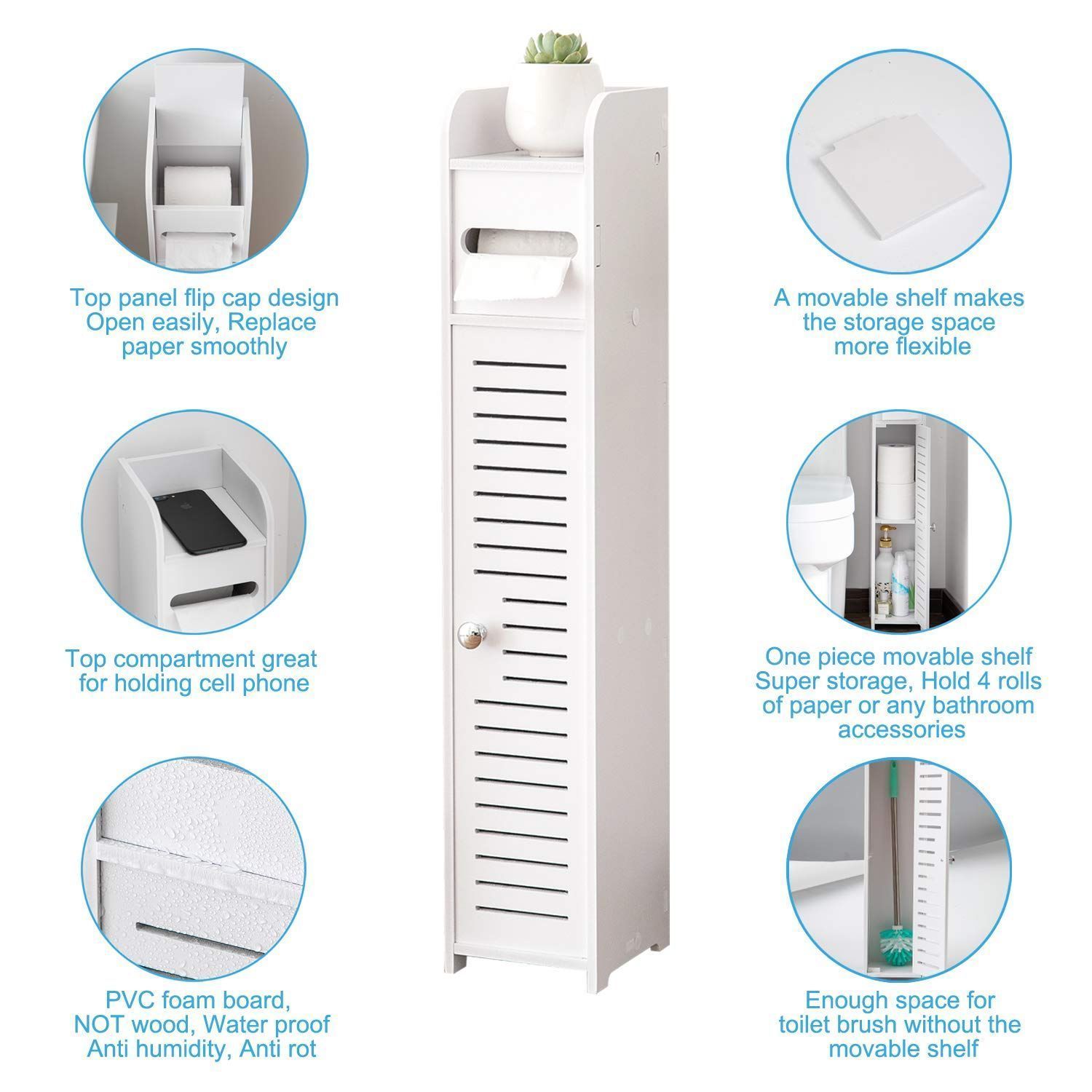 Top panel flip cap design
Open easily, Replace
paper smoothly

Top compartment great
for holding cell phone

PVC foam board,
NOT wood, Water proof
Anti humidity, Anti rot

A movable shelf makes
the storage space
more flexible

One piece movable shelf
Super storage, Hold 4 rolls
of paper or any bathroom
accessories

Enough space for
toilet brush without the
movable shelf