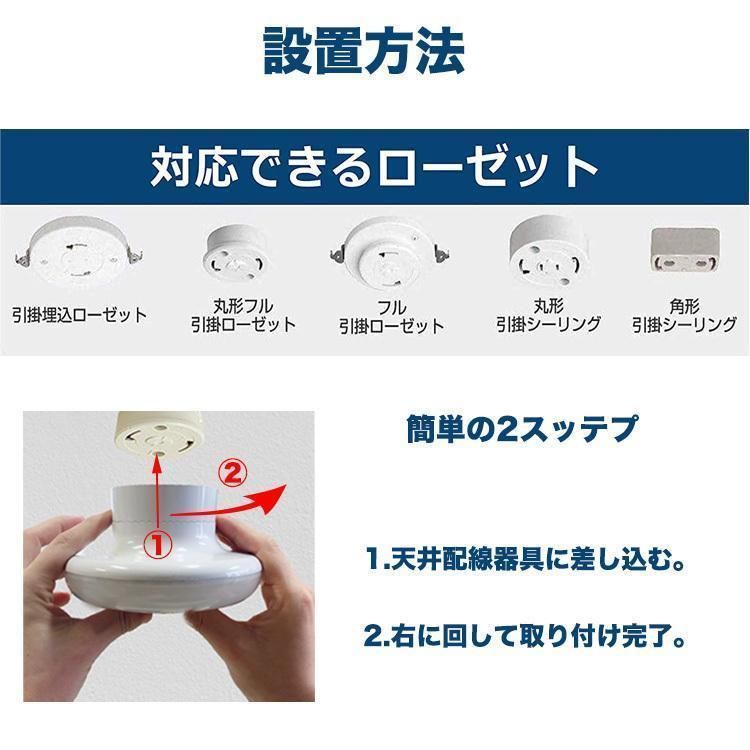 設置方法

対応できるローゼット

引掛埋込ローゼット

丸形フル
引掛ローゼット

フル
引掛ローゼット

丸形
引掛シーリング

角形
引掛シーリング

②

①

簡単の2スッテプ

1.天井配線器具に差し込む。

2.右に回して取り付け完了。