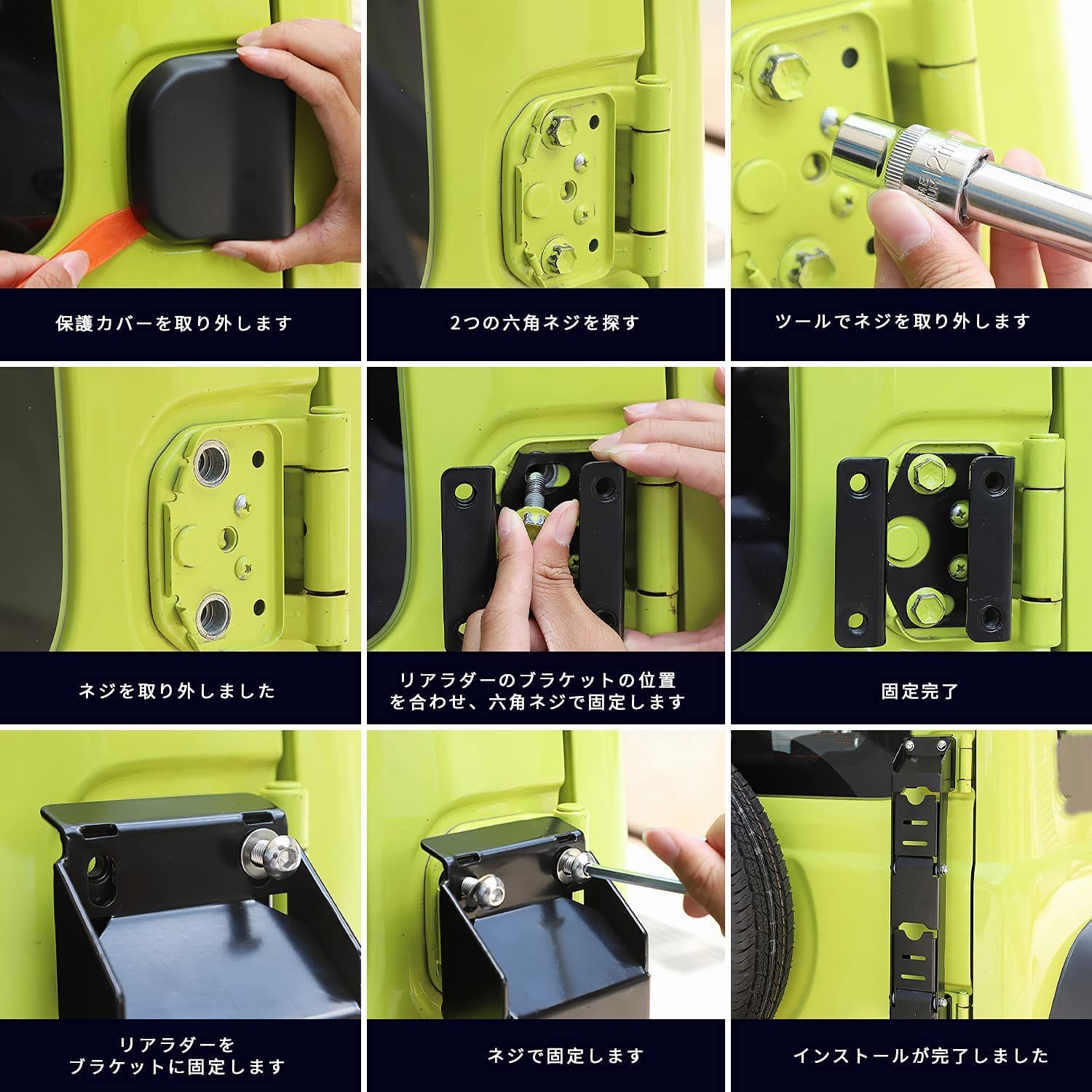 保護カバーを取り外します

2つの六角ネジを探す

ツールでネジを取り外します

ネジを取り外しました

リアラダーのブラケットの位置を合わせ、六角ネジで固定します

固定完了

リアラダーをブラケットに固定します

ネジで固定します

インストールが完了しました