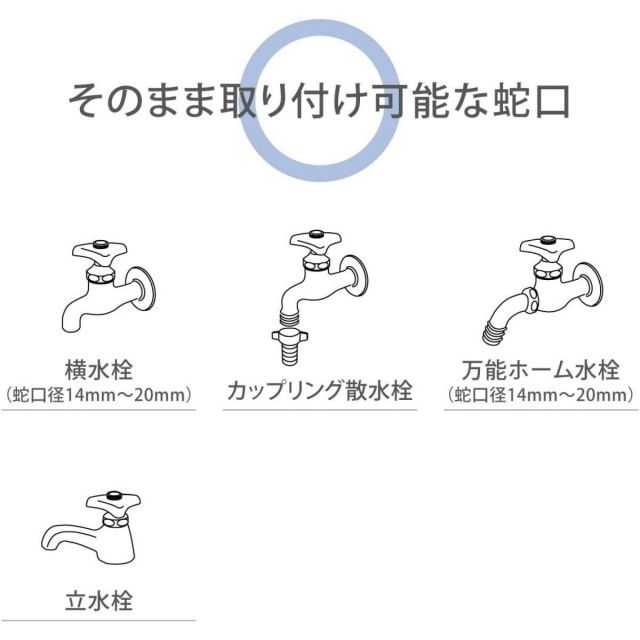 そのまま取り付け可能な蛇口

横水栓
（蛇口径14mm～20mm）

カップリング散水栓

万能ホーム水栓
（蛇口径14mm～20mm）

立水栓