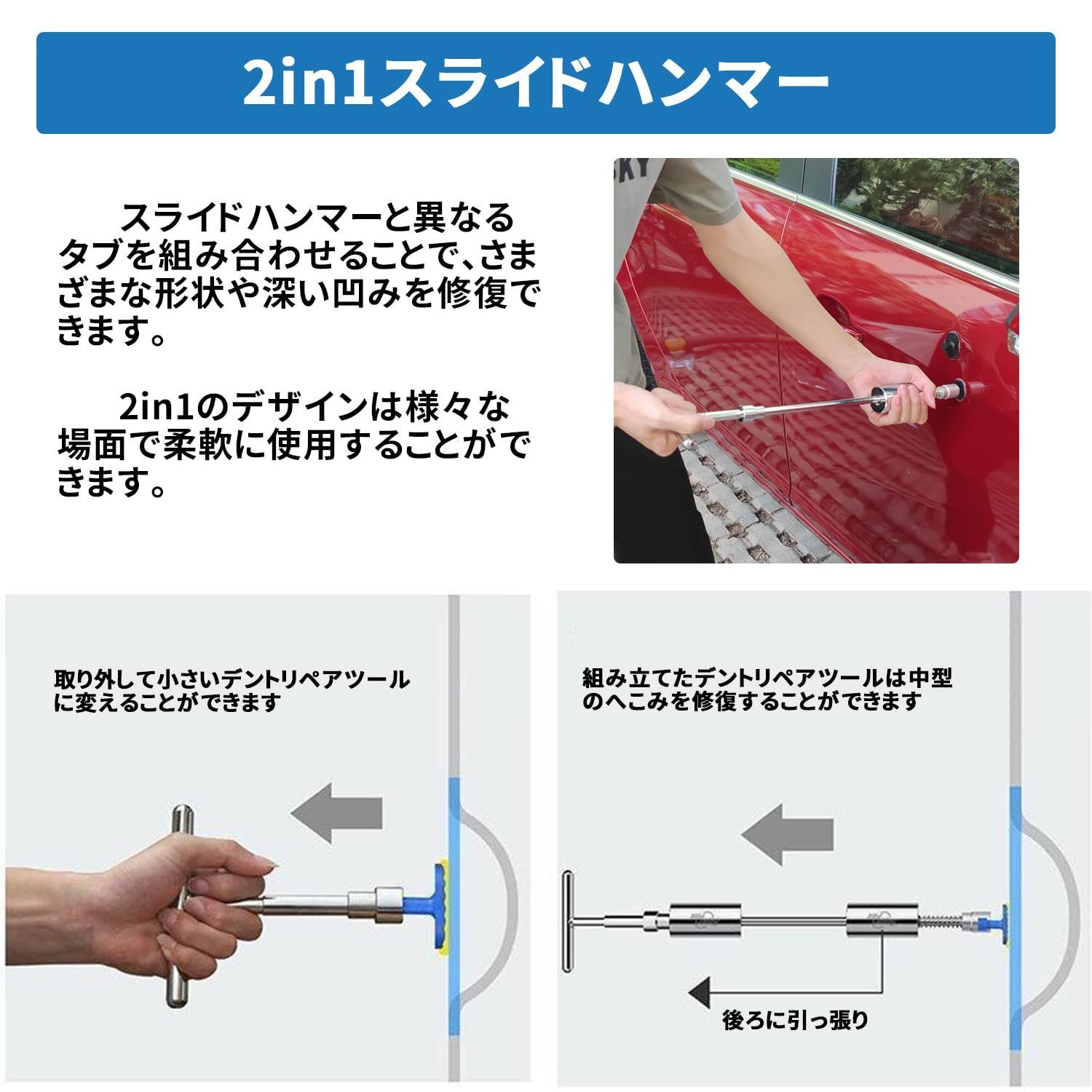 2in1スライドハンマー

スライドハンマーと異なるタブを組み合わせることで、さまざまな形状や深い凹みを修復できます。

2in1のデザインは様々な場面で柔軟に使用することができます。

取り外して小さいデントリペアツールに変えることができます

組み立てたデントリペアツールは中型のへこみを修復することができます

後ろに引っ張り