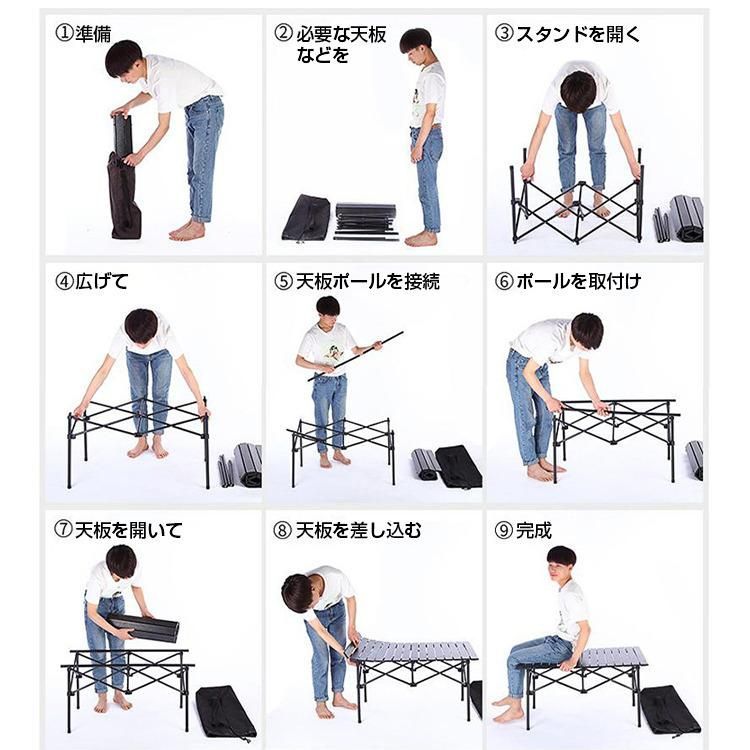 ①準備

②必要な天板などを

③スタンドを開く

④広げて

⑤天板ポールを接続

⑥ポールを取付け

⑦天板を開いて

⑧天板を差し込む

⑨完成