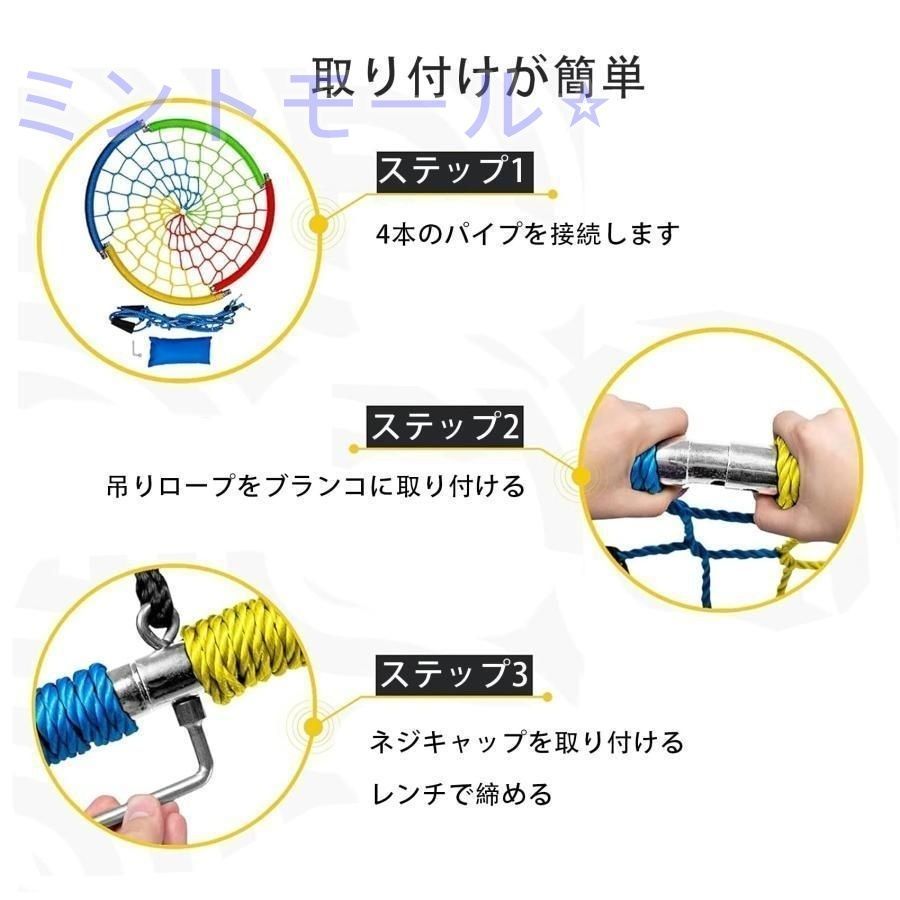 ミントモール☆

取り付けが簡単

ステップ1

4本のパイプを接続します

ステップ2

吊りロープをブランコに取り付ける

ステップ3

ネジキャップを取り付ける

レンチで締める