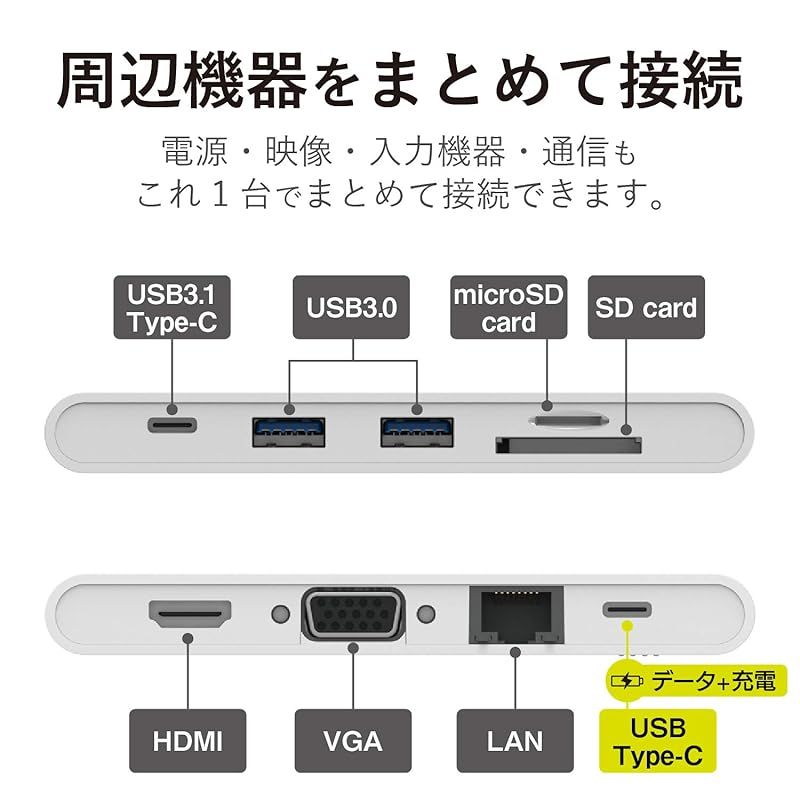 周辺機器をまとめて接続

電源・映像・入力機器・通信も
これ1台でまとめて接続できます。

USB3.1
Type-C

USB3.0

microSD
card

SD card

HDMI

VGA

LAN

データ+充電

USB
Type-C