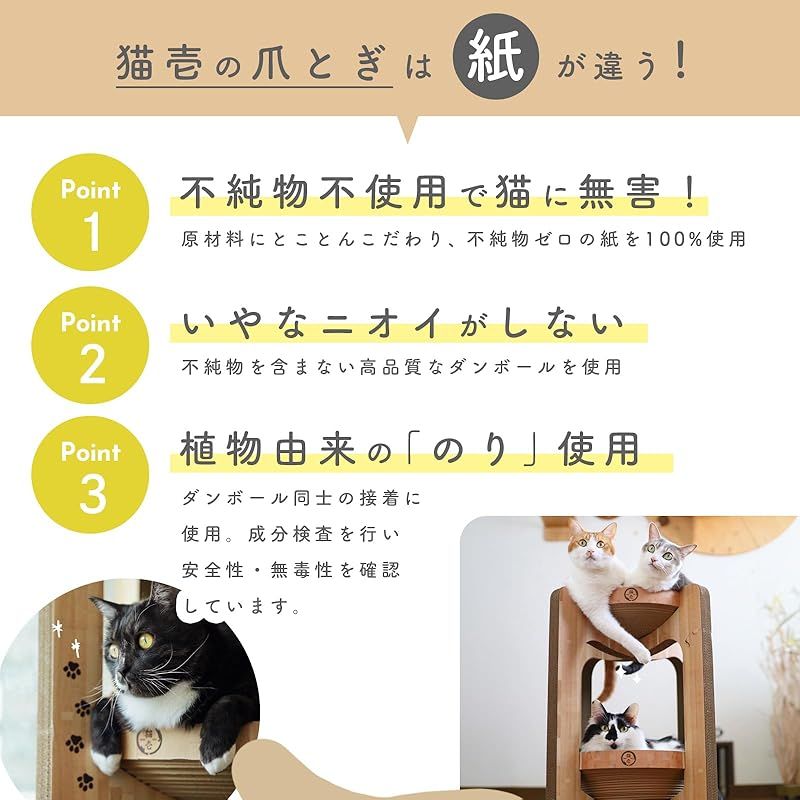 猫壱の爪とぎは紙が違う！

Point 1

不純物不使用で猫に無害！

原材料にとことんこだわり、不純物ゼロの紙を100%使用

Point 2

いやなニオイがしない

不純物を含まない高品質なダンボールを使用

Point 3

植物由来の「のり」使用

ダンボール同士の接着に使用。成分検査を行い安全性・無毒性を確認しています。