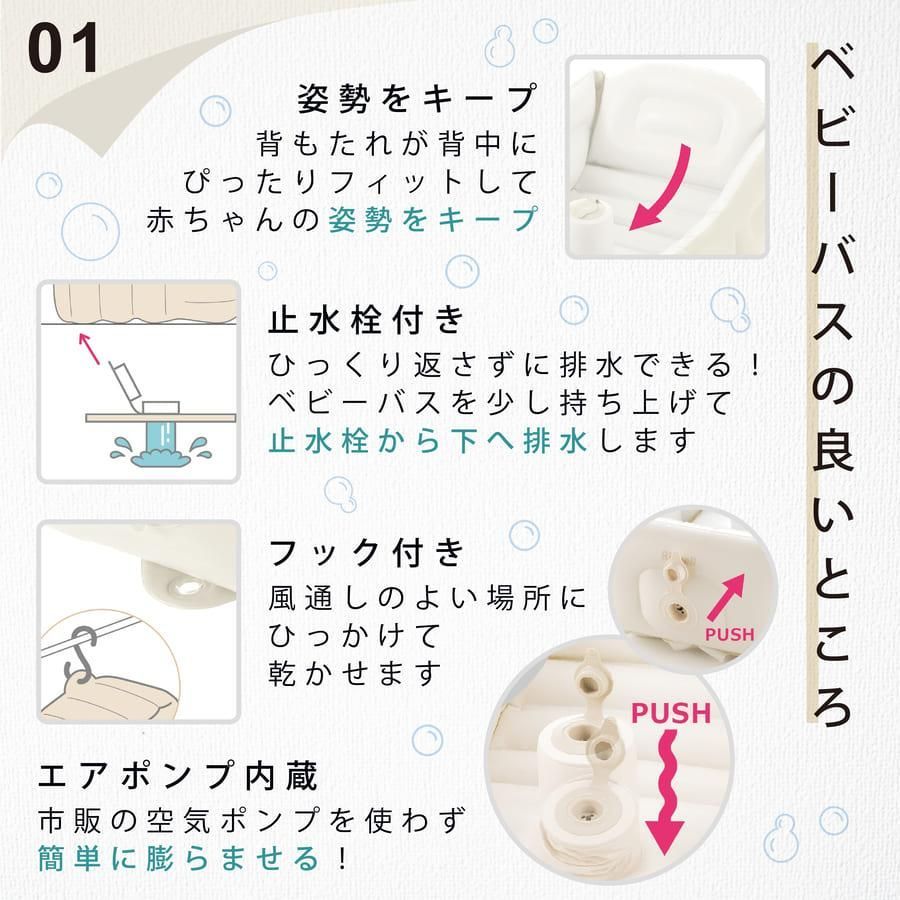 01

ベビーバスの良いところ

姿勢をキープ
背もたれが背中に
ぴったりフィットして
赤ちゃんの姿勢をキープ

止水栓付き
ひっくり返さずに排水できる！
ベビーバスを少し持ち上げて
止水栓から下へ排水します

フック付き
風通しのよい場所に
ひっかけて
乾かせます

PUSH

PUSH

エアポンプ内蔵
市販の空気ポンプを使わず
簡単に膨らませる！