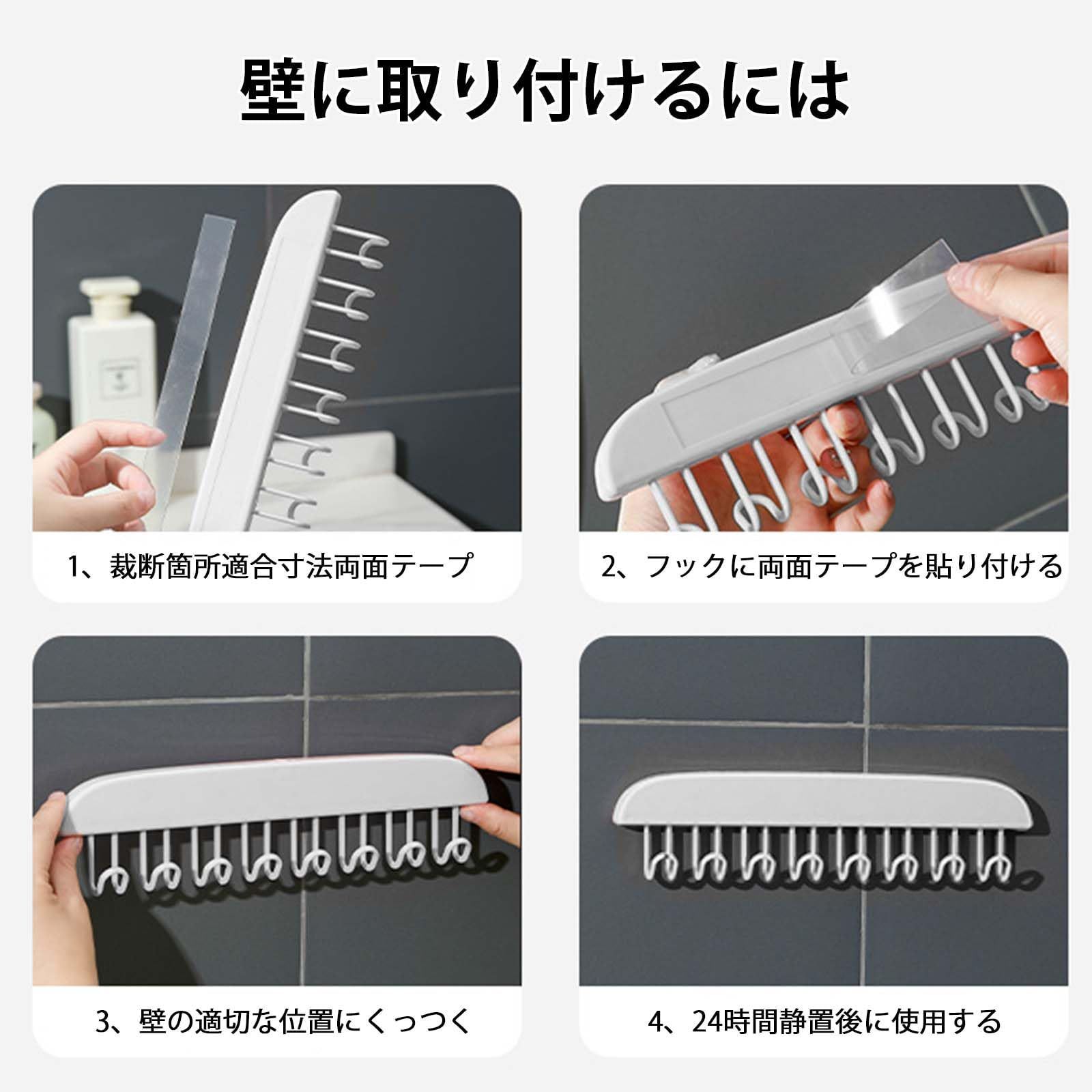 壁に取り付けるには

1、裁断箇所適合寸法両面テープ

2、フックに両面テープを貼り付ける

3、壁の適切な位置にくっつく

4、24時間静置後に使用する