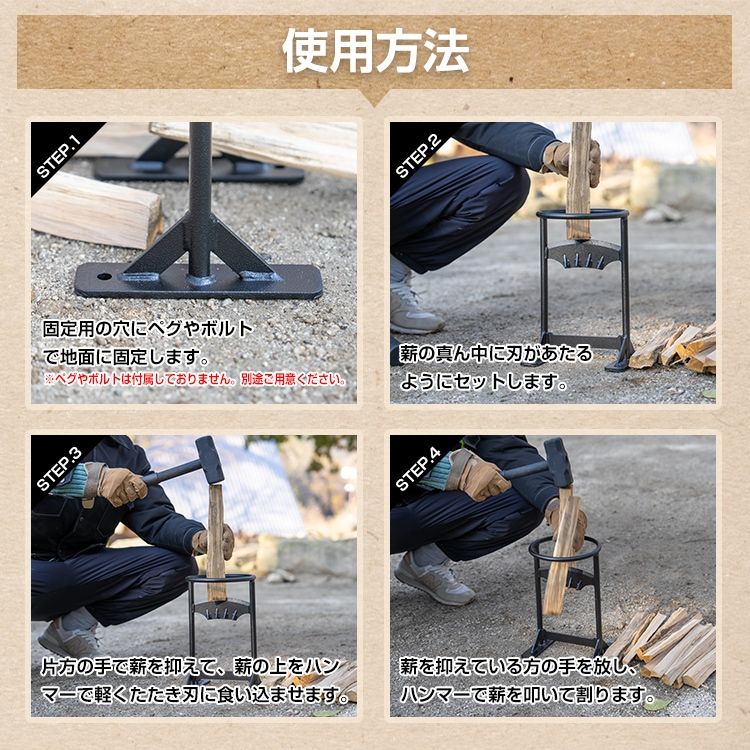 使用方法

STEP.1

固定用の穴にペグやボルトで地面に固定します。
※ペグやボルトは付属しておりません。別途ご用意ください。

STEP.2

薪の真ん中に刃があたるようにセットします。

STEP.3

片方の手で薪を抑えて、薪の上をハンマーで軽くたたき刃に食い込ませます。

STEP.4

薪を抑えている方の手を放し、ハンマーで薪を叩いて割ります。