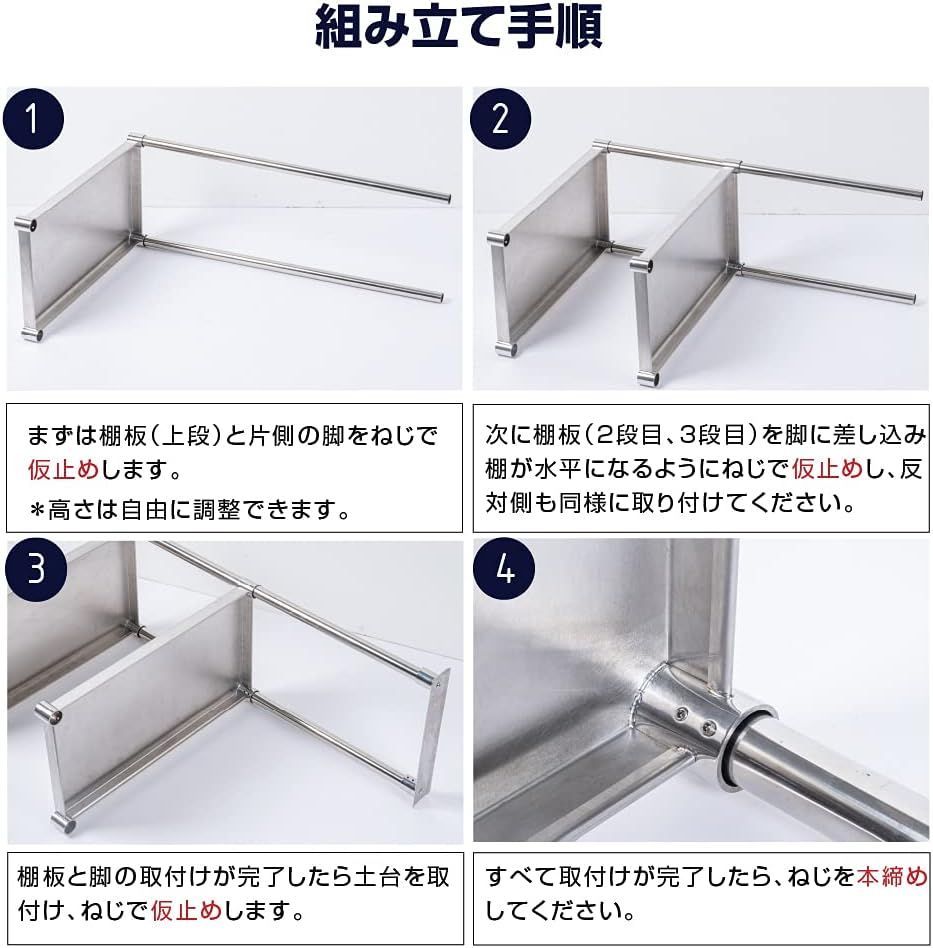 組み立て手順

1

まずは棚板（上段）と片側の脚をねじで仮止めします。
＊高さは自由に調整できます。

2

次に棚板（2段目、3段目）を脚に差し込み棚が水平になるようにねじで仮止めし、反対側も同様に取り付けてください。

3

棚板と脚の取付けが完了したら土台を取付け、ねじで仮止めします。

4

すべて取付けが完了したら、ねじを本締めしてください。