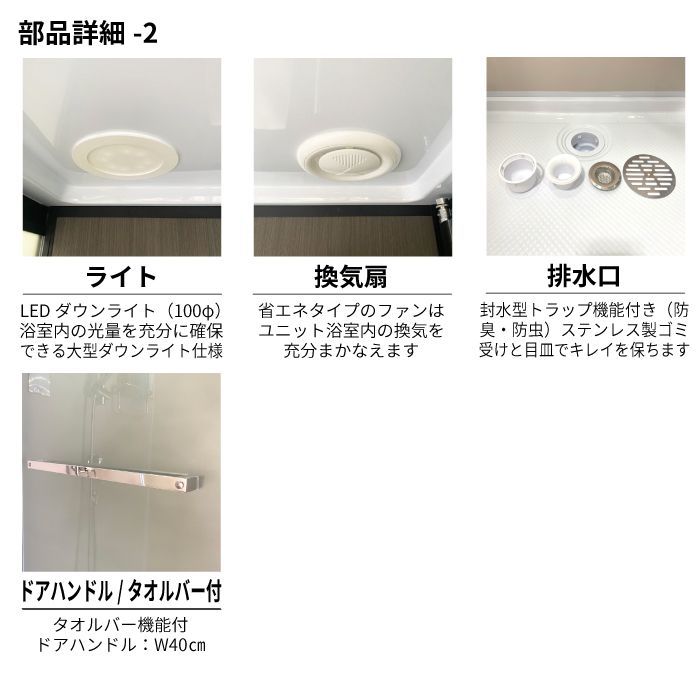 部品詳細 -2

ライト

LED ダウンライト（100φ）浴室内の光量を充分に確保できる大型ダウンライト仕様

換気扇

省エネタイプのファンはユニット浴室内の換気を充分まかなえます

排水口

封水型トラップ機能付き（防臭・防虫）ステンレス製ゴミ受けと目皿でキレイを保ちます

ドアハンドル / タオルバー付

タオルバー機能付
ドアハンドル：W40㎝