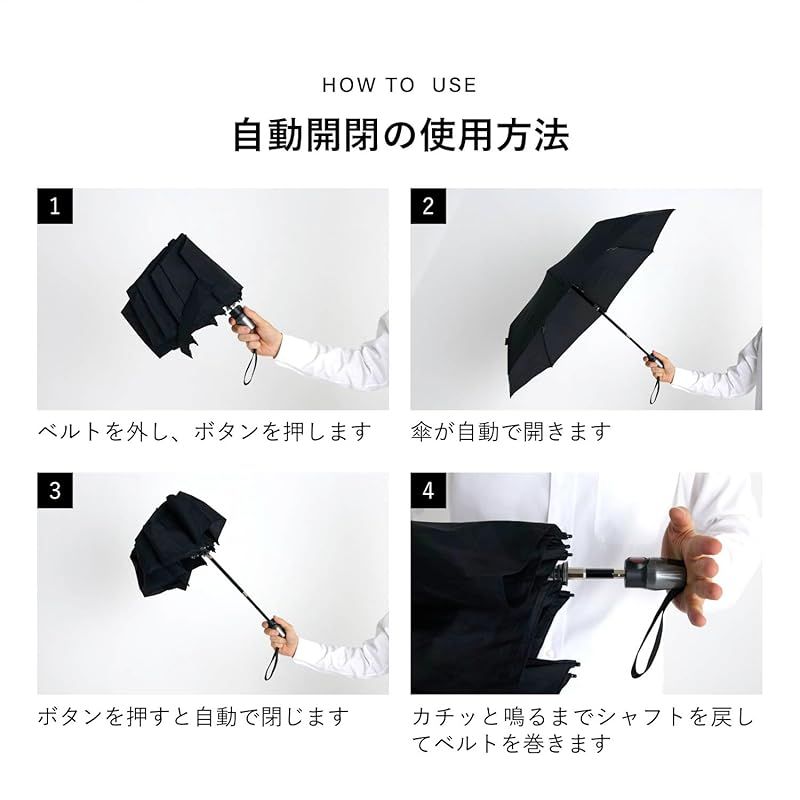 HOW TO USE

自動開閉の使用方法

1

ベルトを外し、ボタンを押します

2

傘が自動で開きます

3

ボタンを押すと自動で閉じます

4

カチッと鳴るまでシャフトを戻してベルトを巻きます