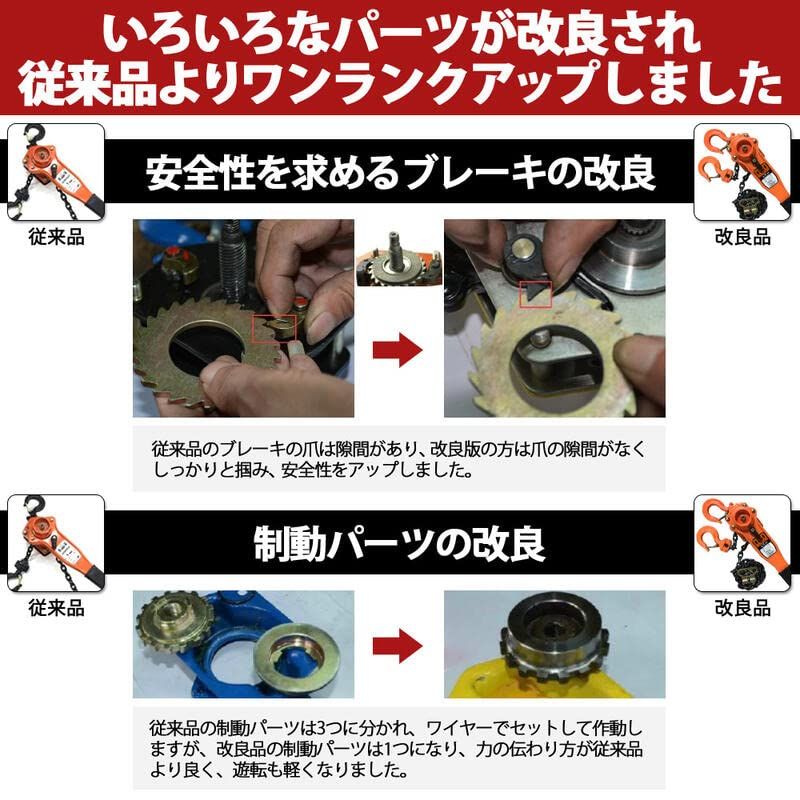 いろいろなパーツが改良され
従来品よりワンランクアップしました

安全性を求めるブレーキの改良

従来品

改良品

従来品のブレーキの爪は隙間があり、改良版の方は爪の隙間がなくしっかりと掴み、安全性をアップしました。

制動パーツの改良

従来品

改良品

従来品の制動パーツは3つに分かれ、ワイヤーでセットして作動しますが、改良品の制動パーツは1つになり、力の伝わり方が従来品より良く、遊転も軽くなりました。