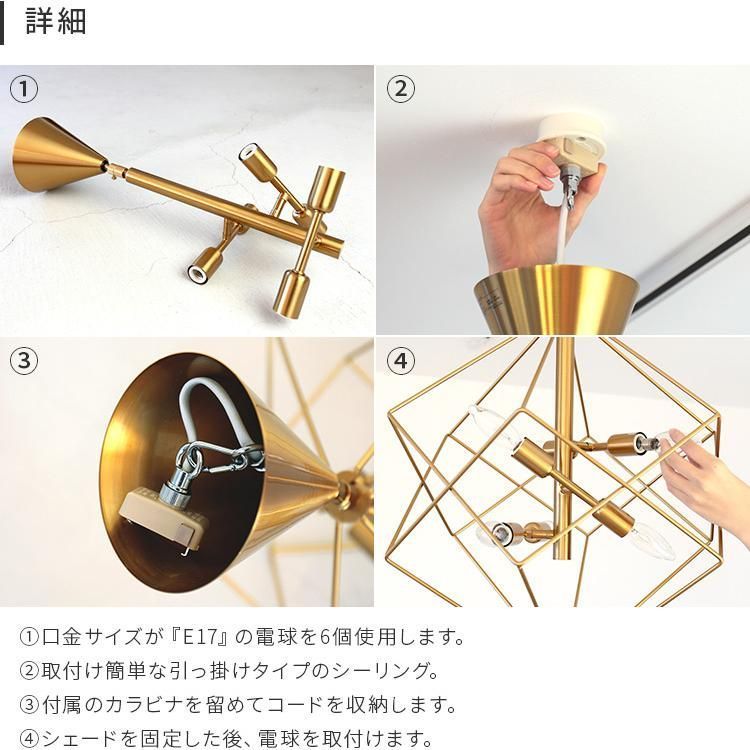 詳細

①

②

③

④

①口金サイズが『E17』の電球を6個使用します。
②取付け簡単な引っ掛けタイプのシーリング。
③付属のカラビナを留めてコードを収納します。
④シェードを固定した後、電球を取付けます。