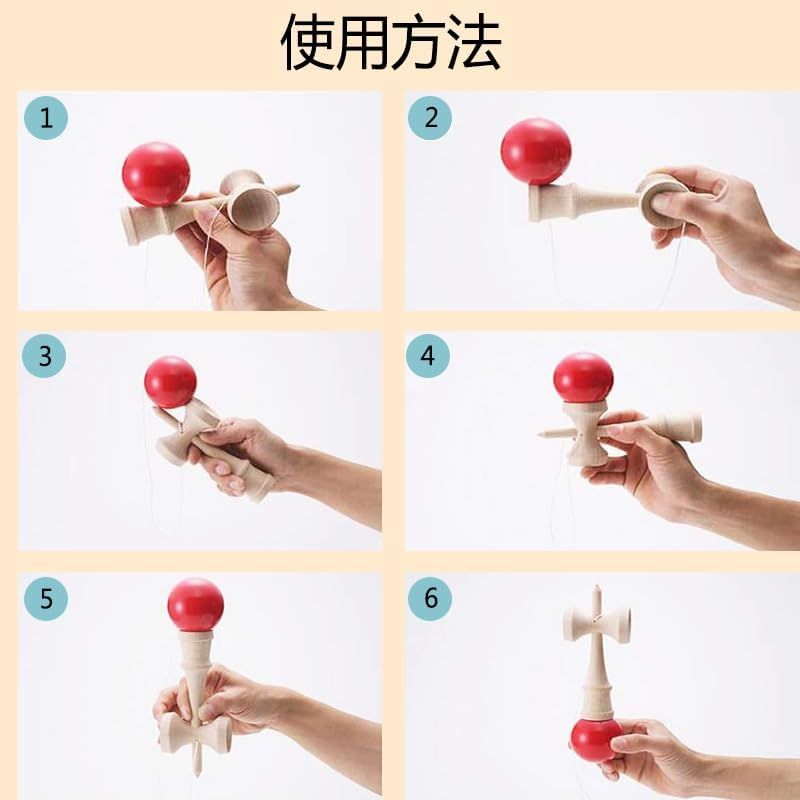 使用方法

1

2

3

4

5

6