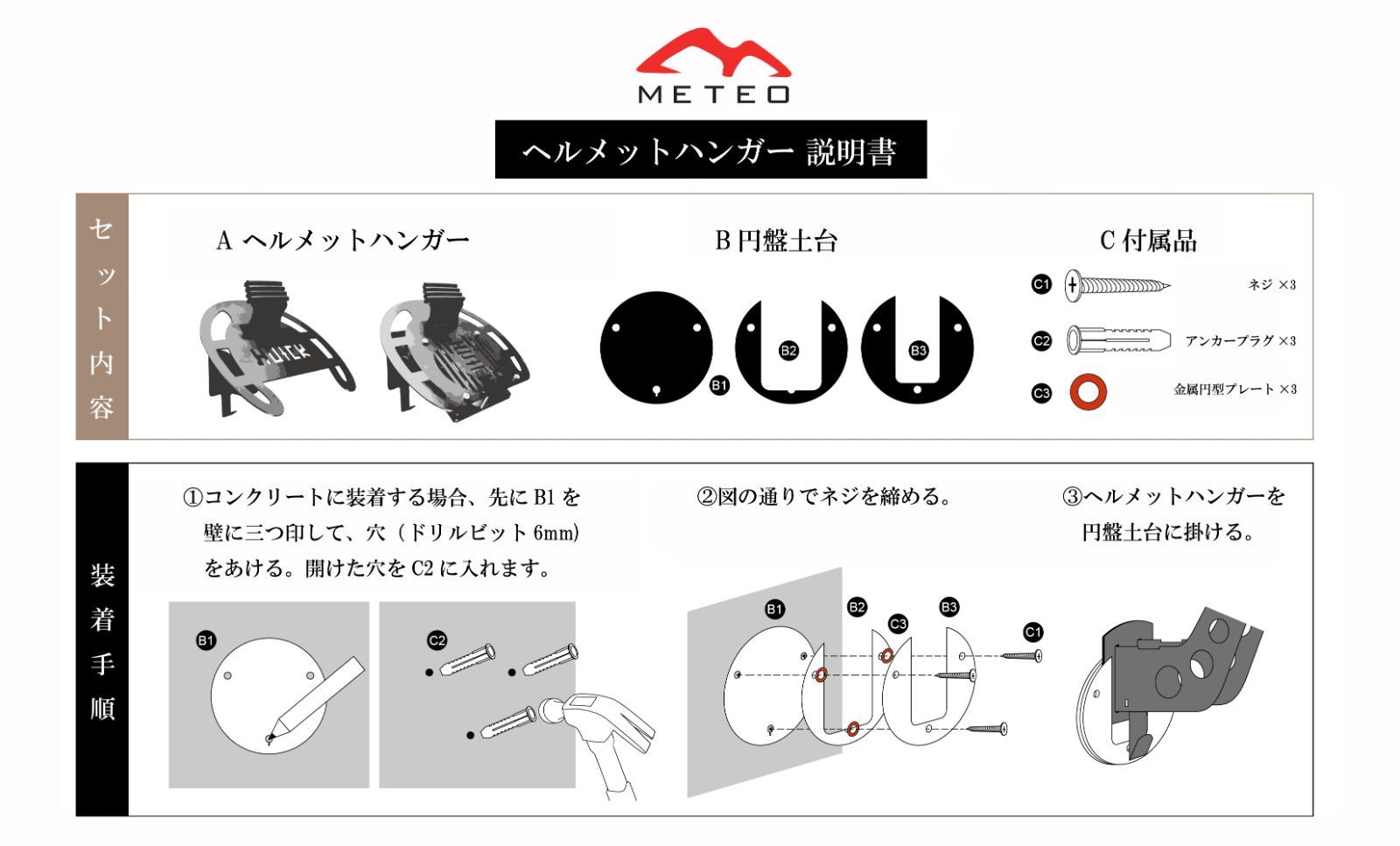 METEO

ヘルメットハンガー 説明書

セット内容

A ヘルメットハンガー

B 円盤土台

B1 B2 B3

C 付属品

C1 ネジ ×3

C2 アンカープラグ ×3

C3 金属円型プレート ×3

装着手順

①コンクリートに装着する場合、先に B1 を壁に三つ印して、穴（ドリルビット 6mm）をあける。開けた穴を C2 に入れます。

B1

C2

②図の通りでネジを締める。

B1 B2 C3 B3 C1

③ヘルメットハンガーを円盤土台に掛ける。