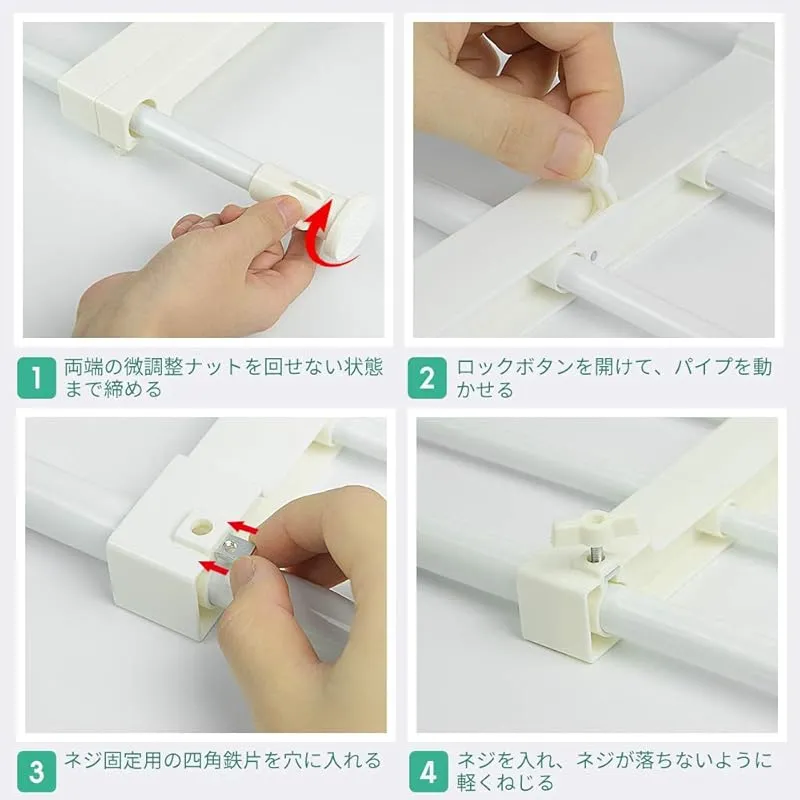 1 両端の微調整ナットを回せない状態まで締める

2 ロックボタンを開けて、パイプを動かせる

3 ネジ固定用の四角鉄片を穴に入れる

4 ネジを入れ、ネジが落ちないように軽くねじる