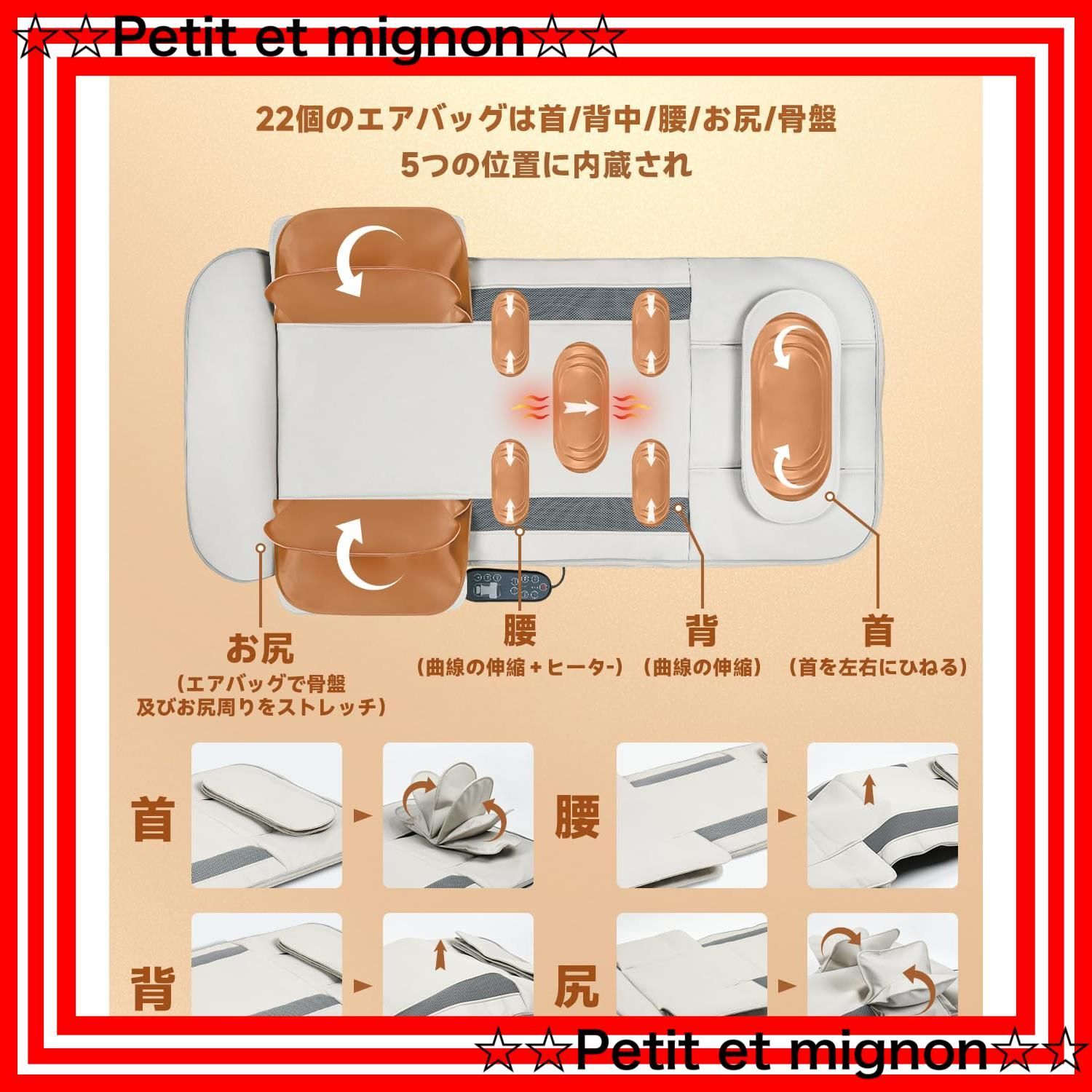 ☆☆Petit et mignon☆☆

22個のエアバッグは首/背中/腰/お尻/骨盤
5つの位置に内蔵され

お尻
（エアバッグで骨盤及びお尻周りをストレッチ）

腰
（曲線の伸縮 + ヒーター）

背
（曲線の伸縮）

首
（首を左右にひねる）

首

腰

背

尻

☆☆Petit et mignon☆☆