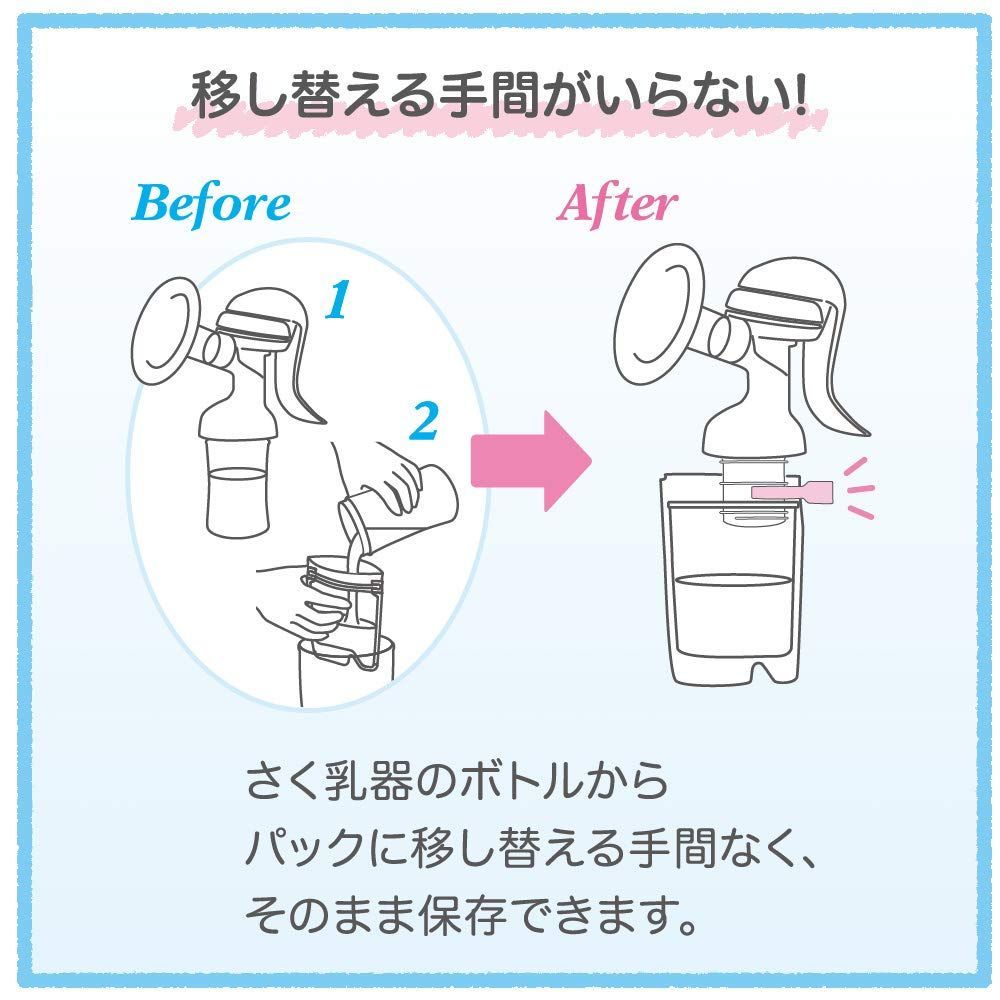 移し替える手間がいらない!

Before

1

2

After

さく乳器のボトルから
パックに移し替える手間なく、
そのまま保存できます。