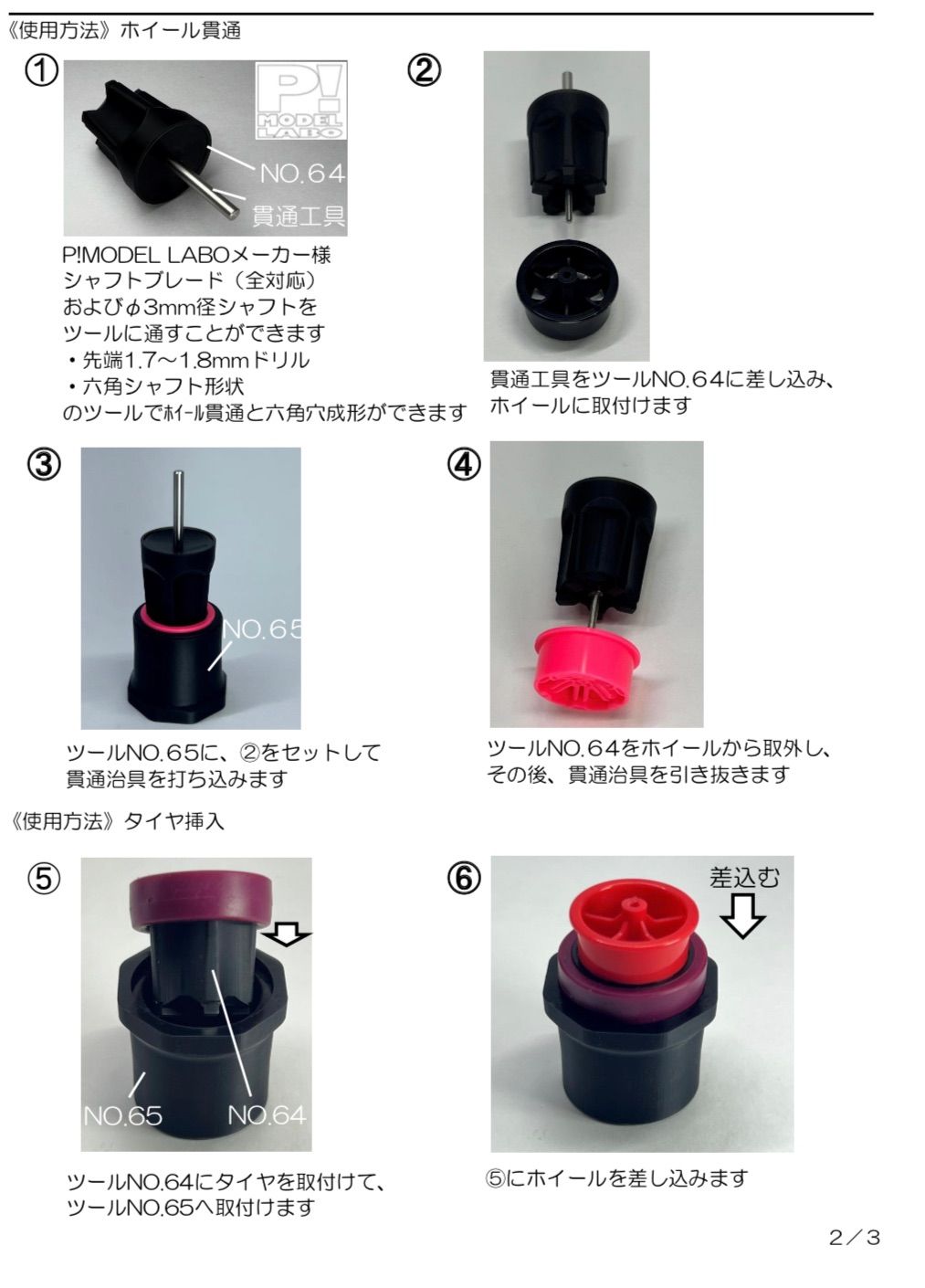 《使用方法》ホイール貫通

①

P! MODEL LABO

NO.64

貫通工具

P!MODEL LABOメーカー様
シャフトブレード（全対応）
およびφ3mm径シャフトを
ツールに通すことができます
・先端1.7～1.8mmドリル
・六角シャフト形状
のツールでﾎｲｰﾙ貫通と六角穴成形ができます

②

貫通工具をツールNO.64に差し込み、
ホイールに取付けます

③

NO.65

ツールNO.65に、②をセットして
貫通治具を打ち込みます

④

ツールNO.64をホイールから取外し、
その後、貫通治具を引き抜きます

《使用方法》タイヤ挿入

⑤

NO.65

NO.64

ツールNO.64にタイヤを取付けて、
ツールNO.65へ取付けます

⑥

差込む

⑤にホイールを差し込みます

2／3