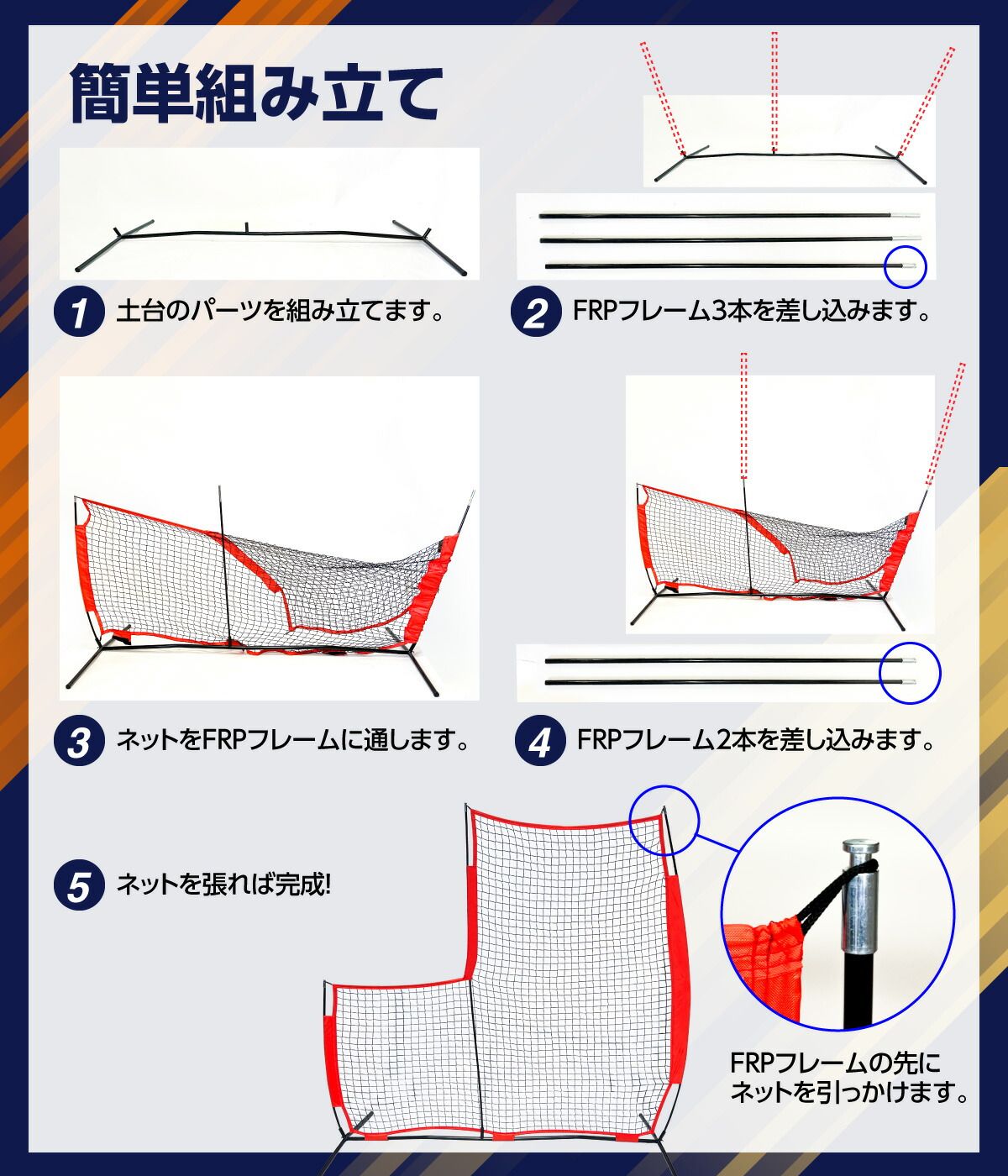 簡単組み立て

1 土台のパーツを組み立てます。

2 FRPフレーム3本を差し込みます。

3 ネットをFRPフレームに通します。

4 FRPフレーム2本を差し込みます。

5 ネットを張れば完成!

FRPフレームの先にネットを引っかけます。