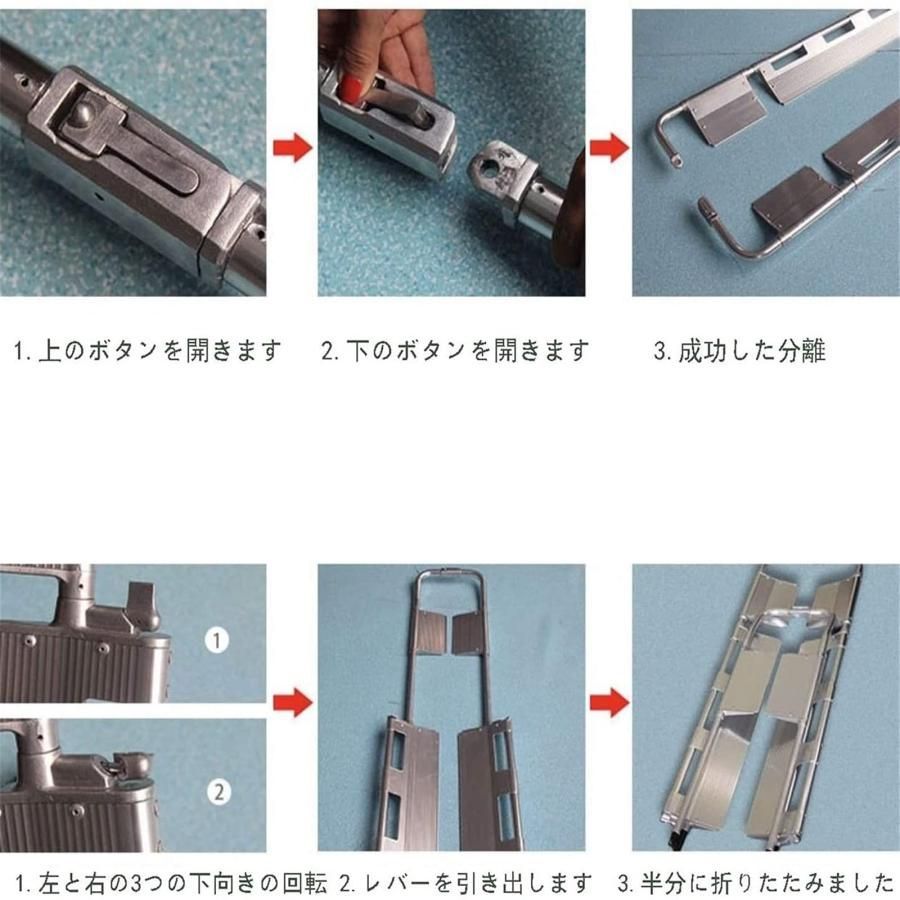 1. 上のボタンを開きます

2. 下のボタンを開きます

3. 成功した分離

1

2

1. 左と右の3つの下向きの回転

2. レバーを引き出します

3. 半分に折りたたみました