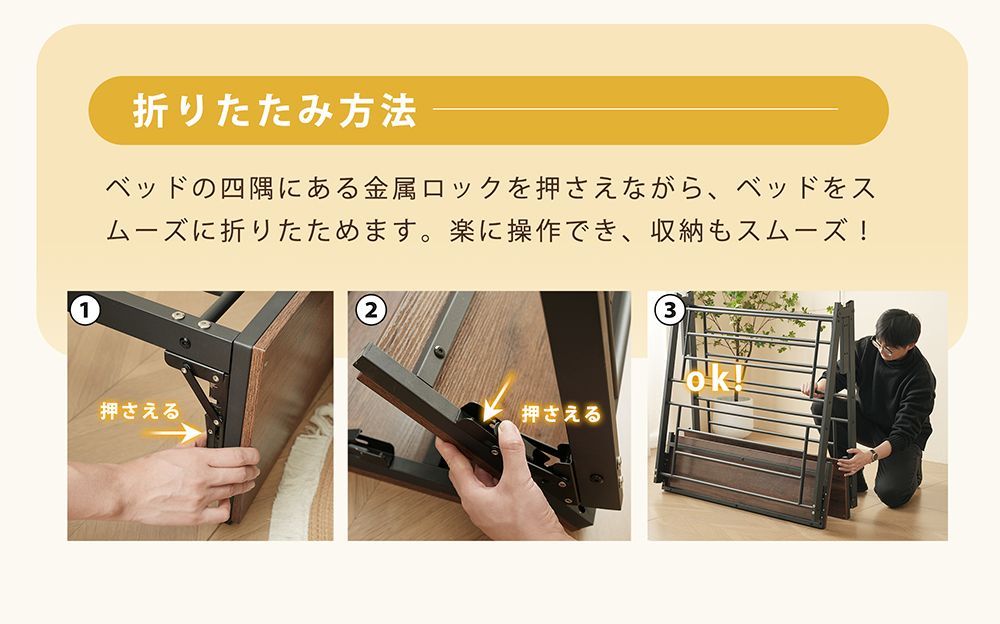 折りたたみ方法

ベッドの四隅にある金属ロックを押さえながら、ベッドをスムーズに折りたためます。楽に操作でき、収納もスムーズ！

1
押さえる

2
押さえる

3
ok!