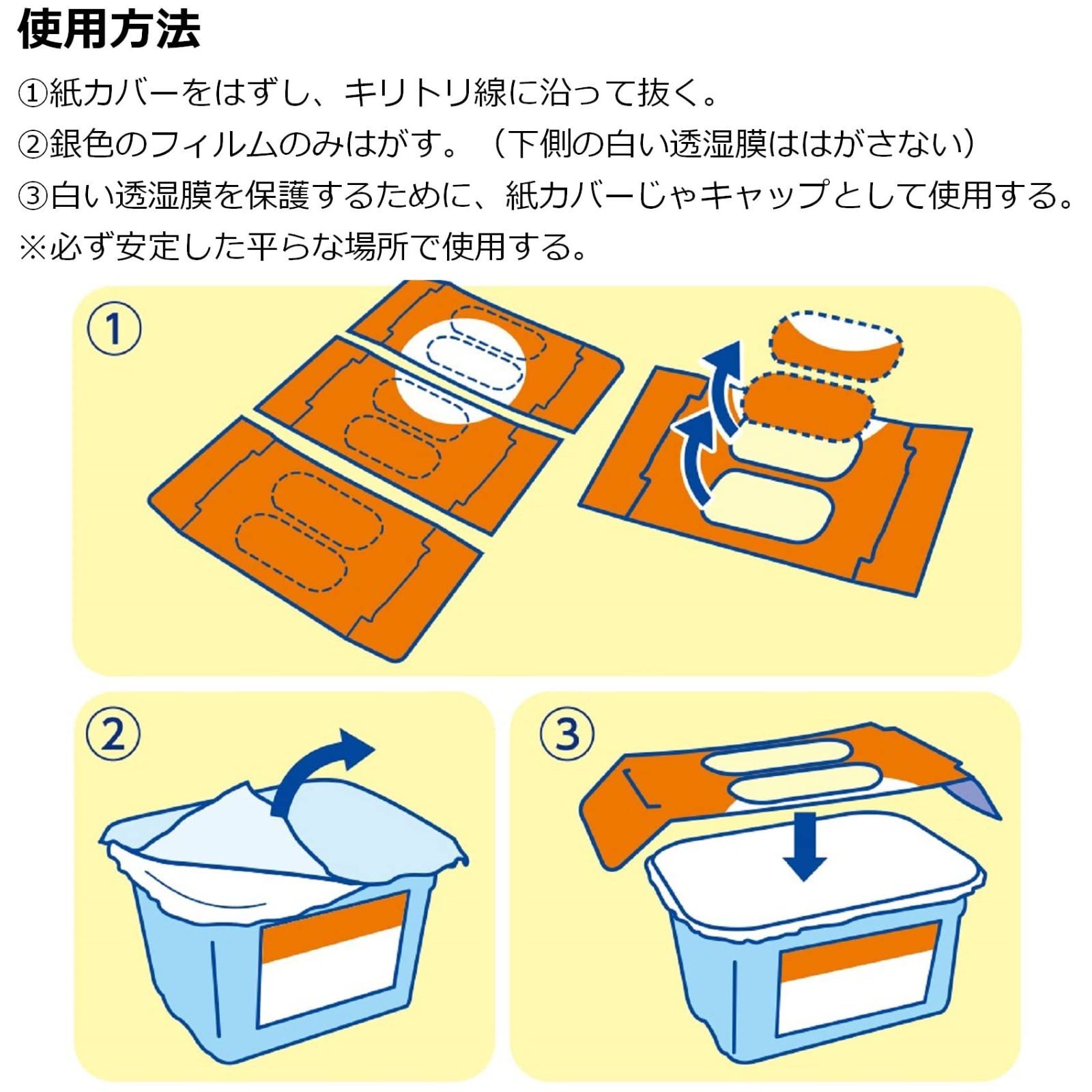 使用方法

①紙カバーをはずし、キリトリ線に沿って抜く。

②銀色のフィルムのみはがす。（下側の白い透湿膜ははがさない）

③白い透湿膜を保護するために、紙カバーじゃキャップとして使用する。

※必ず安定した平らな場所で使用する。

①

②

③