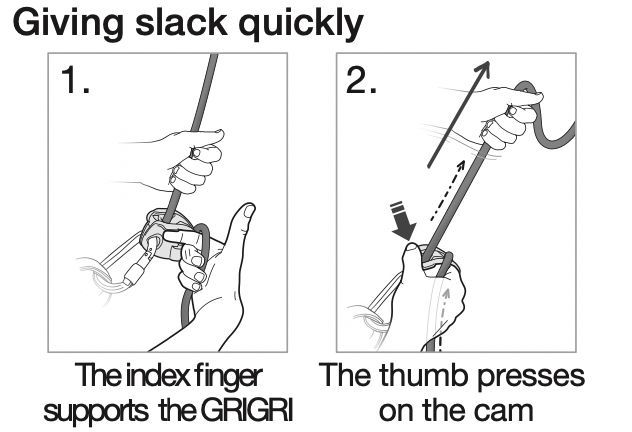 Giving slack quickly

1.

The index finger supports the GRIGRI

2.

The thumb presses on the cam