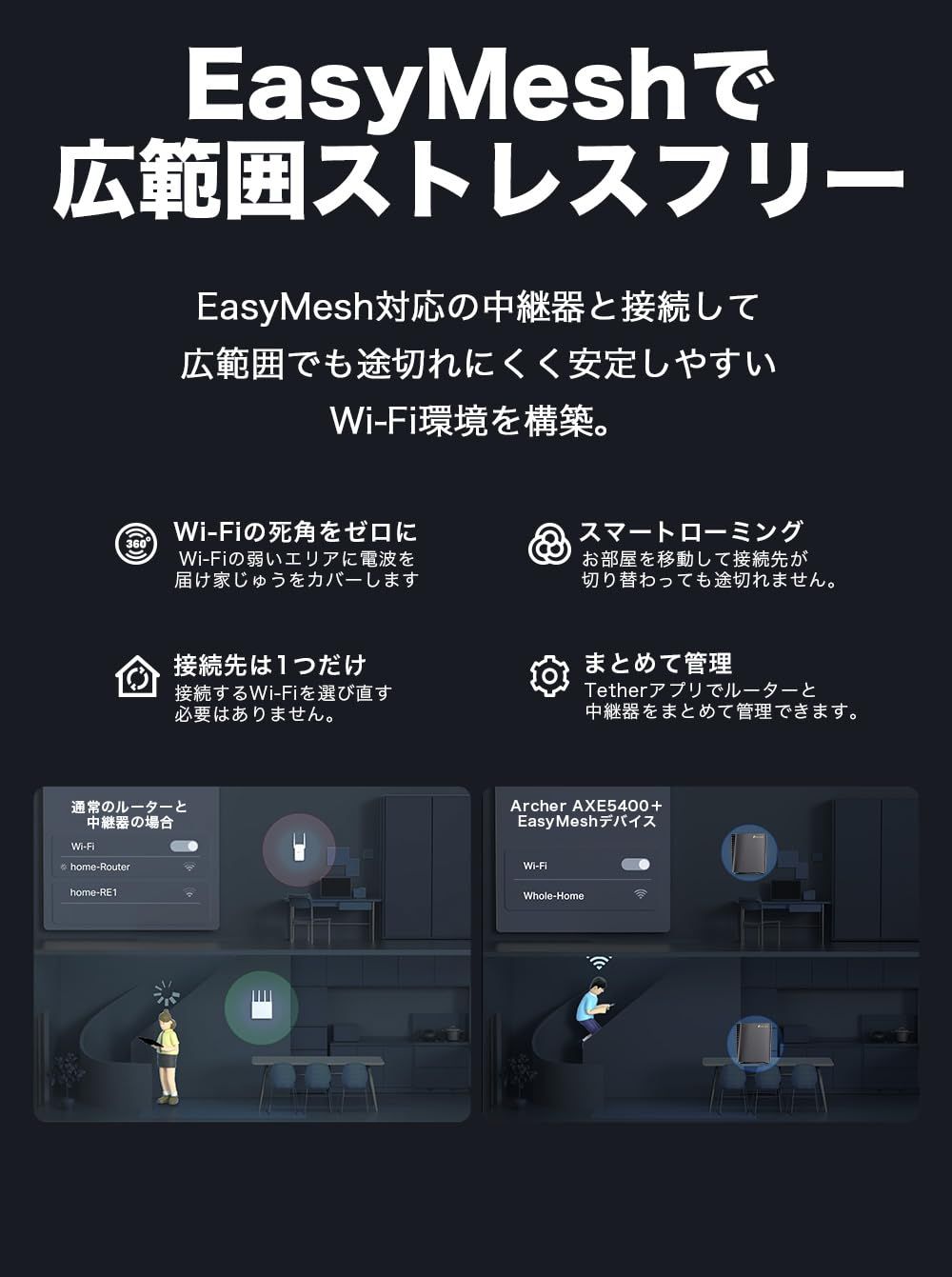 EasyMeshで
広範囲ストレスフリー

EasyMesh対応の中継器と接続して
広範囲でも途切れにくく安定しやすい
Wi-Fi環境を構築。

360°

Wi-Fiの死角をゼロに
Wi-Fiの弱いエリアに電波を
届け家じゅうをカバーします

スマートローミング
お部屋を移動して接続先が
切り替わっても途切れません。

接続先は1つだけ
接続するWi-Fiを選び直す
必要はありません。

まとめて管理
Tetherアプリでルーターと
中継器をまとめて管理できます。

通常のルーターと
中継器の場合

Wi-Fi
home-Router
home-RE1

Archer AXE5400＋
EasyMeshデバイス

Wi-Fi
Whole-Home