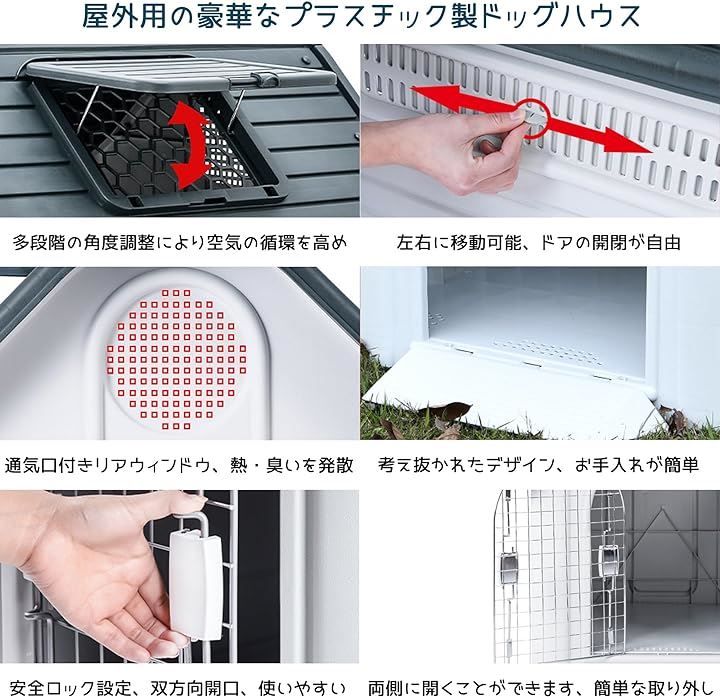 屋外用の豪華なプラスチック製ドッグハウス

多段階の角度調整により空気の循環を高め

左右に移動可能、ドアの開閉が自由

通気口付きリアウィンドウ、熱・臭いを発散

考え抜かれたデザイン、お手入れが簡単

安全ロック設定、双方向開口、使いやすい

両側に開くことができます、簡単な取り外し