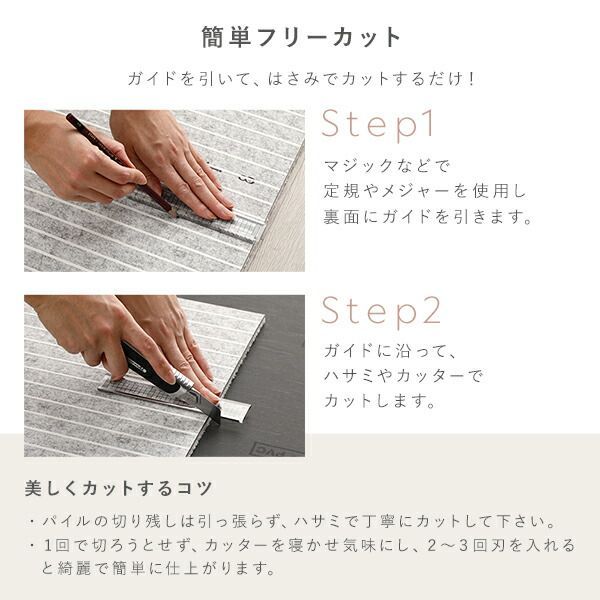 簡単フリーカット

ガイドを引いて、はさみでカットするだけ！

Step1

マジックなどで
定規やメジャーを使用し
裏面にガイドを引きます。

Step2

ガイドに沿って、
ハサミやカッターで
カットします。

美しくカットするコツ

・パイルの切り残しは引っ張らず、ハサミで丁寧にカットして下さい。
・1回で切ろうとせず、カッターを寝かせ気味にし、2～3回刃を入れると綺麗で簡単に仕上がります。