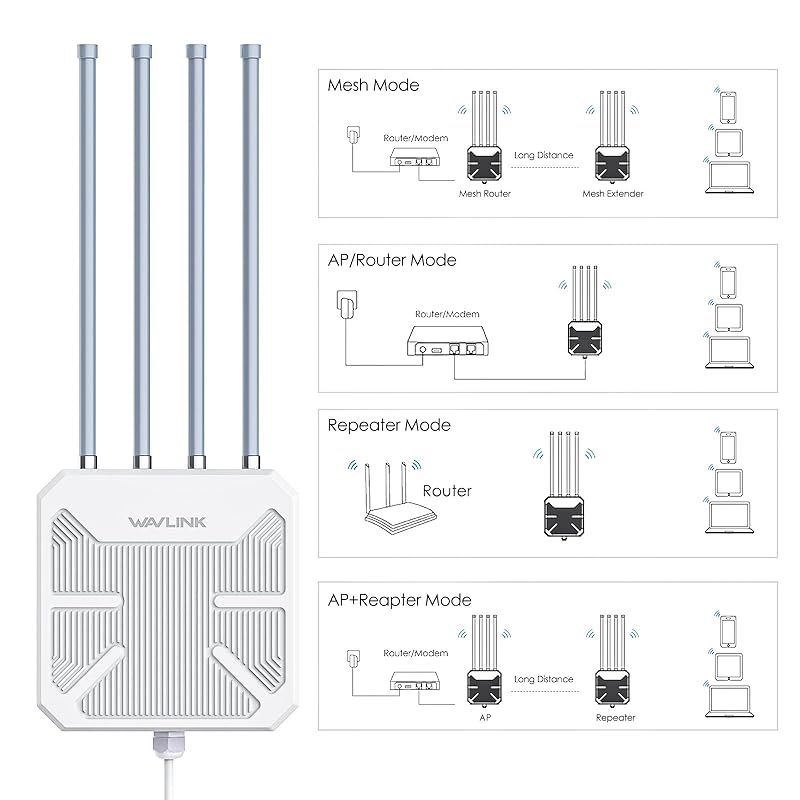 WAVLINK

Mesh Mode

Router/Modem

Long Distance

Mesh Router

Mesh Extender

AP/Router Mode

Router/Modem

Repeater Mode

Router

AP+Reapter Mode

Router/Modem

Long Distance

AP

Repeater