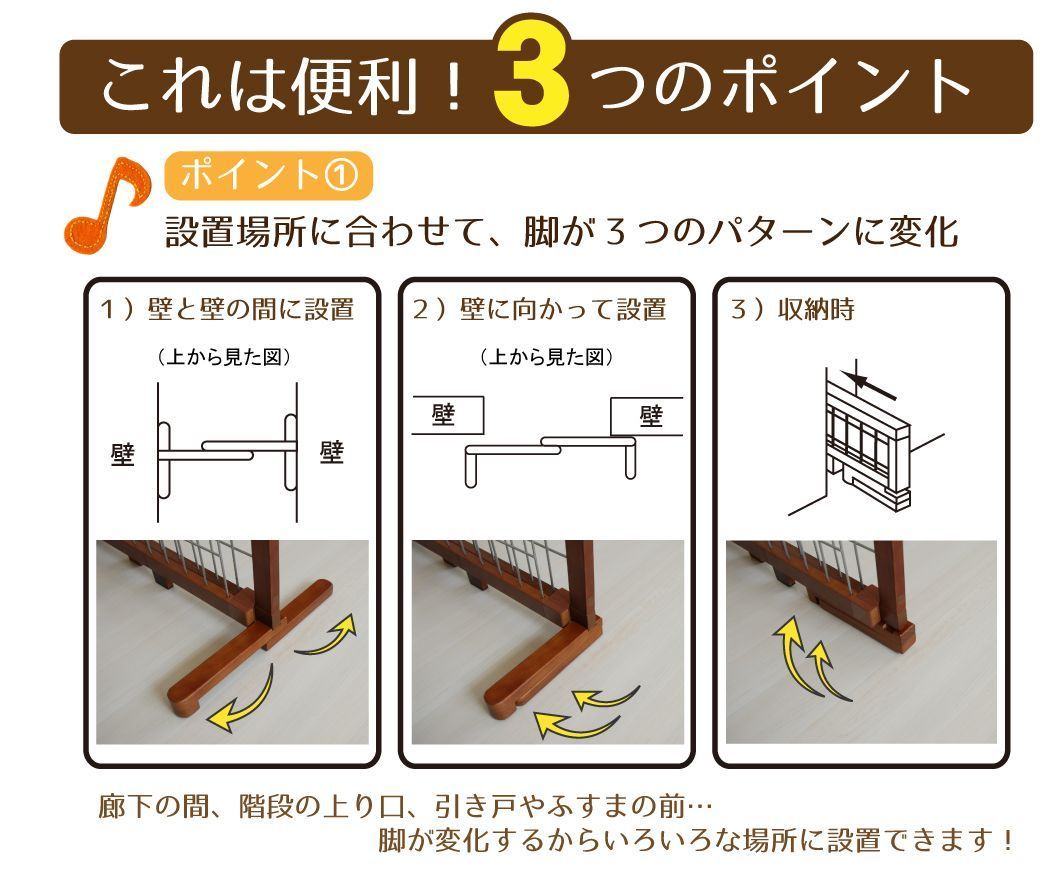 これは便利！3つのポイント

ポイント①

設置場所に合わせて、脚が３つのパターンに変化

１）壁と壁の間に設置

（上から見た図）

壁

壁

２）壁に向かって設置

（上から見た図）

壁

壁

３）収納時

廊下の間、階段の上り口、引き戸やふすまの前…
脚が変化するからいろいろな場所に設置できます！