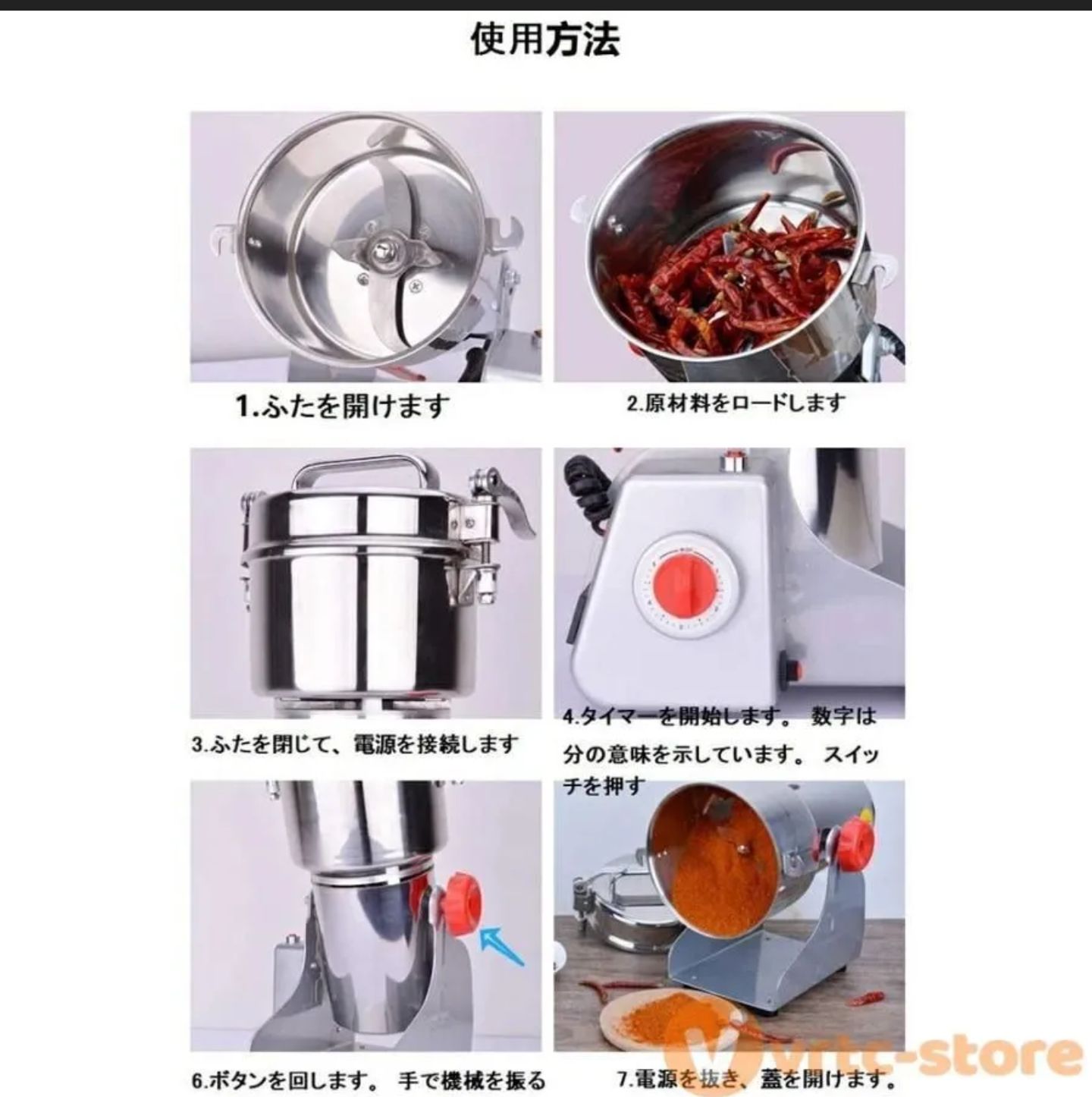 使用方法

1.ふたを開けます

2.原材料をロードします

3.ふたを閉じて、電源を接続します

4.タイマーを開始します。 数字は分の意味を示しています。 スイッチを押す

6.ボタンを回します。 手で機械を振る

7.電源を抜き、蓋を開けます。

vrtc-store